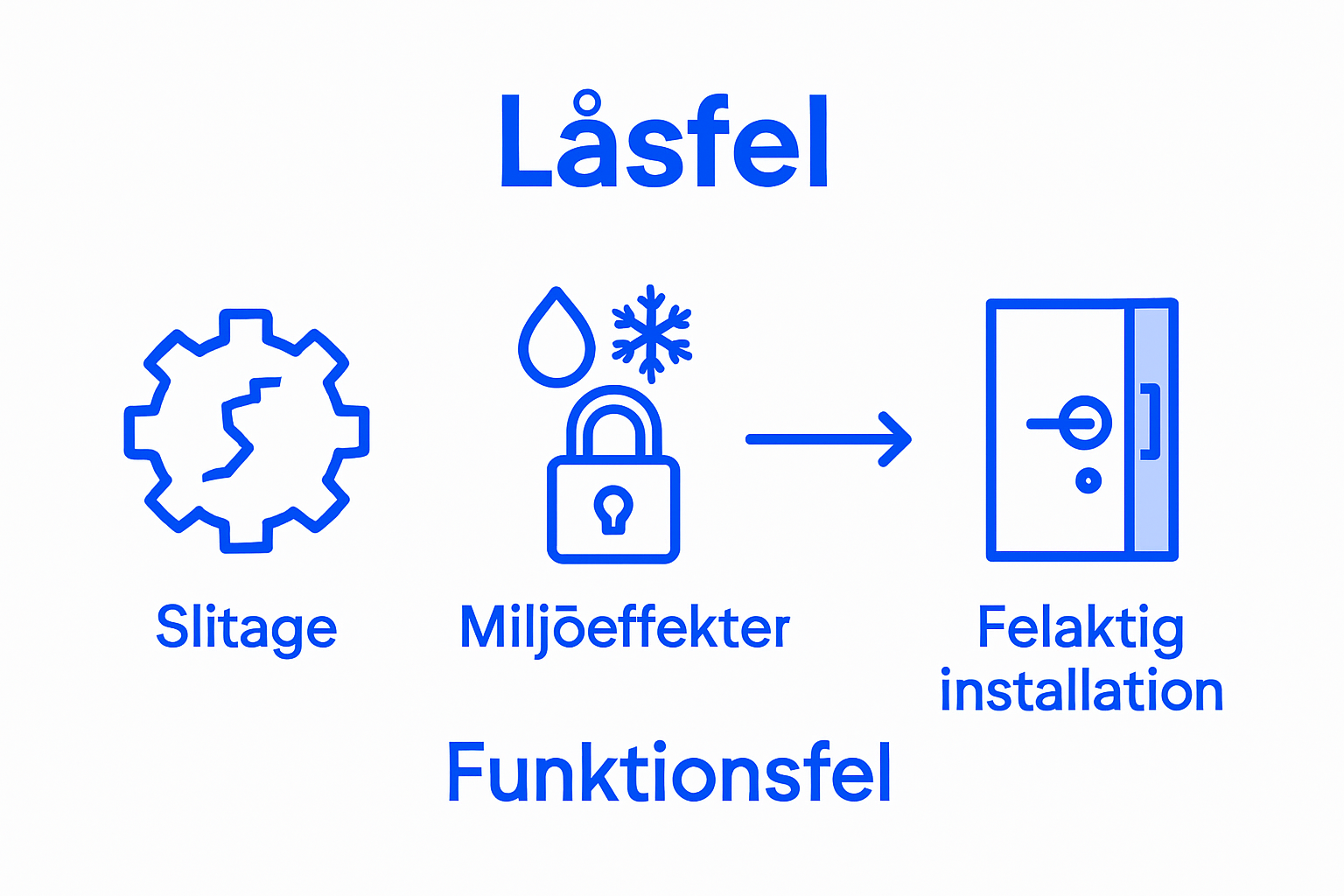 Låsfel

Slitage

Miljōeffekter

Felaktig installation

Funktionsfel