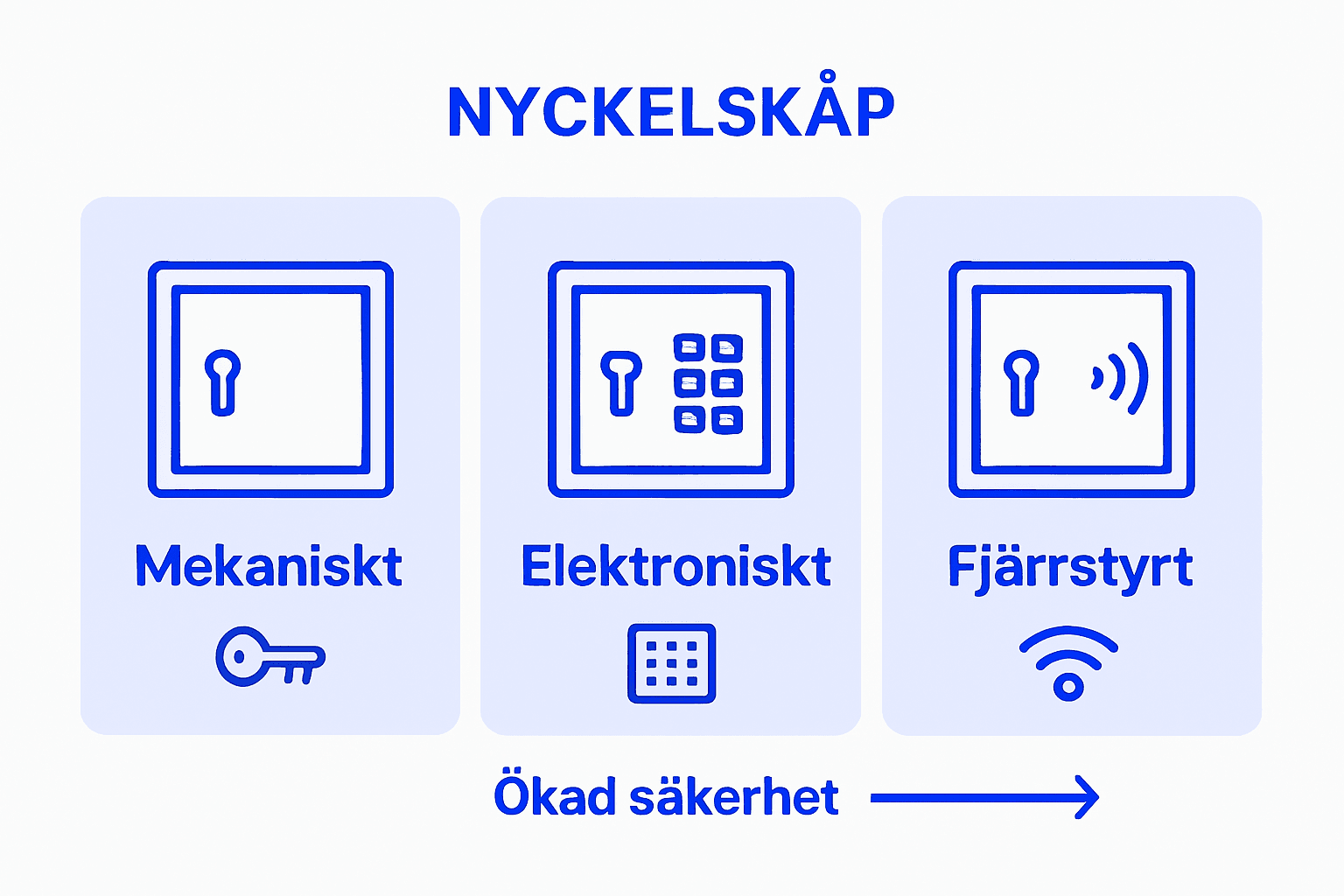 NYCKELSKÅP

Mekaniskt

Elektroniskt

Fjärrstyrt

Ökad säkerhet