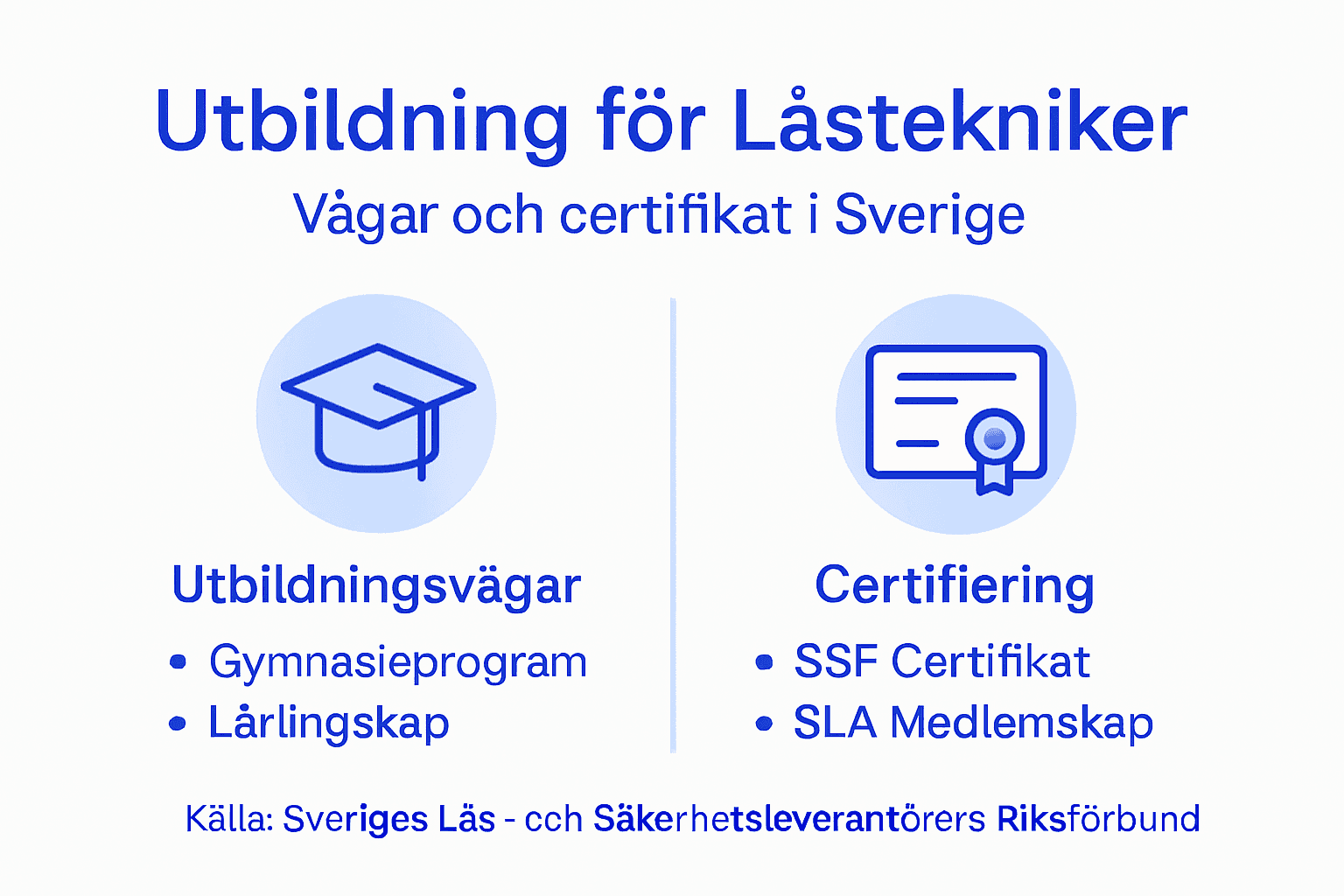 Utbildning för Låstekniker
Vågar och certifikat i Sverige

Utbildningsvägar
• Gymnasieprogram
• Lårlingskap

Certifiering
• SSF Certifikat
• SLA Medlemskap

Källa: Sveriges Läs - cch Säkerhetsleverantörers Riksförbund