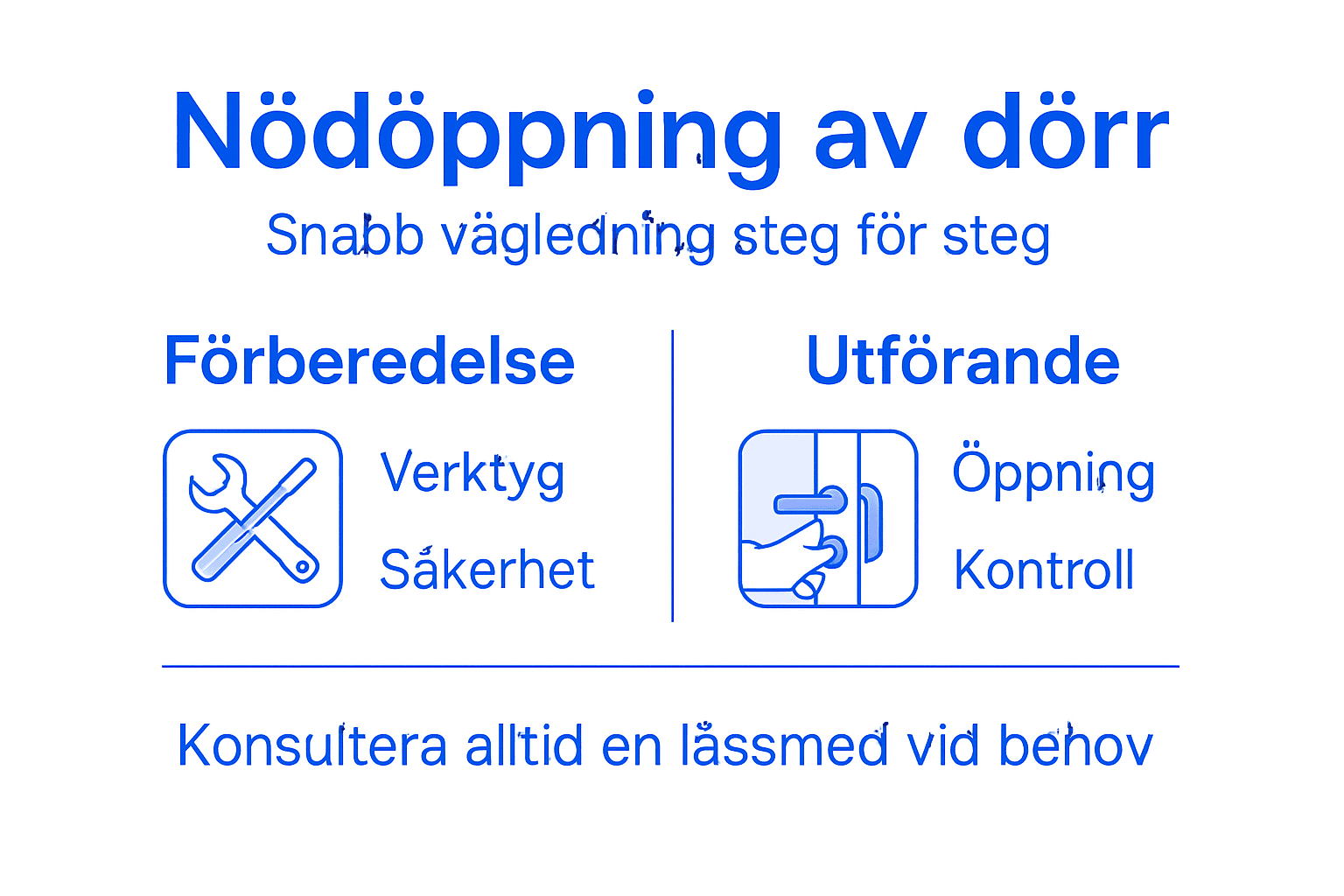 Nödöppning av dörr

Snabb vägledning steg för steg

Förberedelse

Verktyg

Såkerhet

Utförande

Öppning

Kontroll

Konsultera alltid en låssmed vid behov