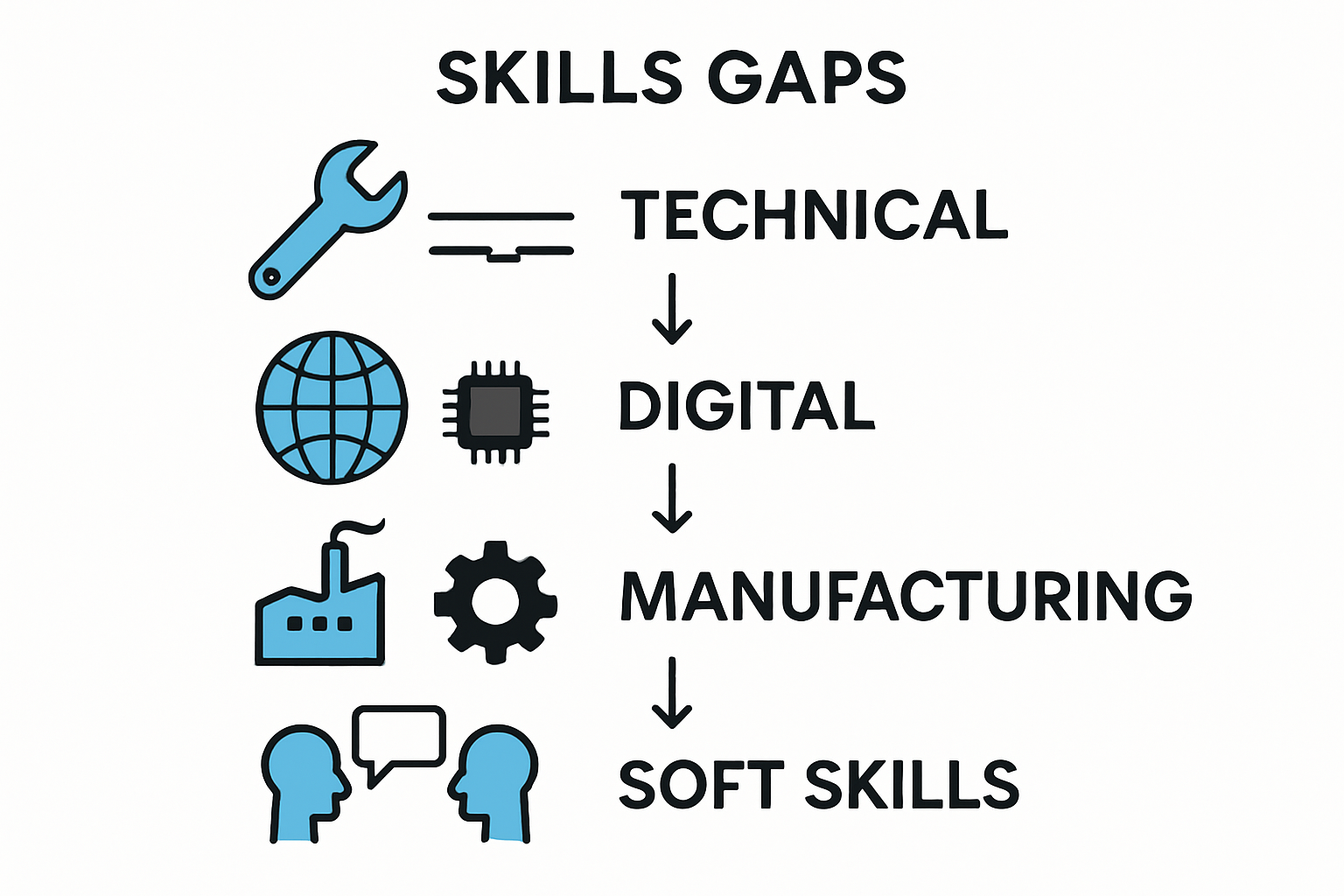 SKILLS GAPS

TECHNICAL

DIGITAL

MANUFACTURING

SOFT SKILLS