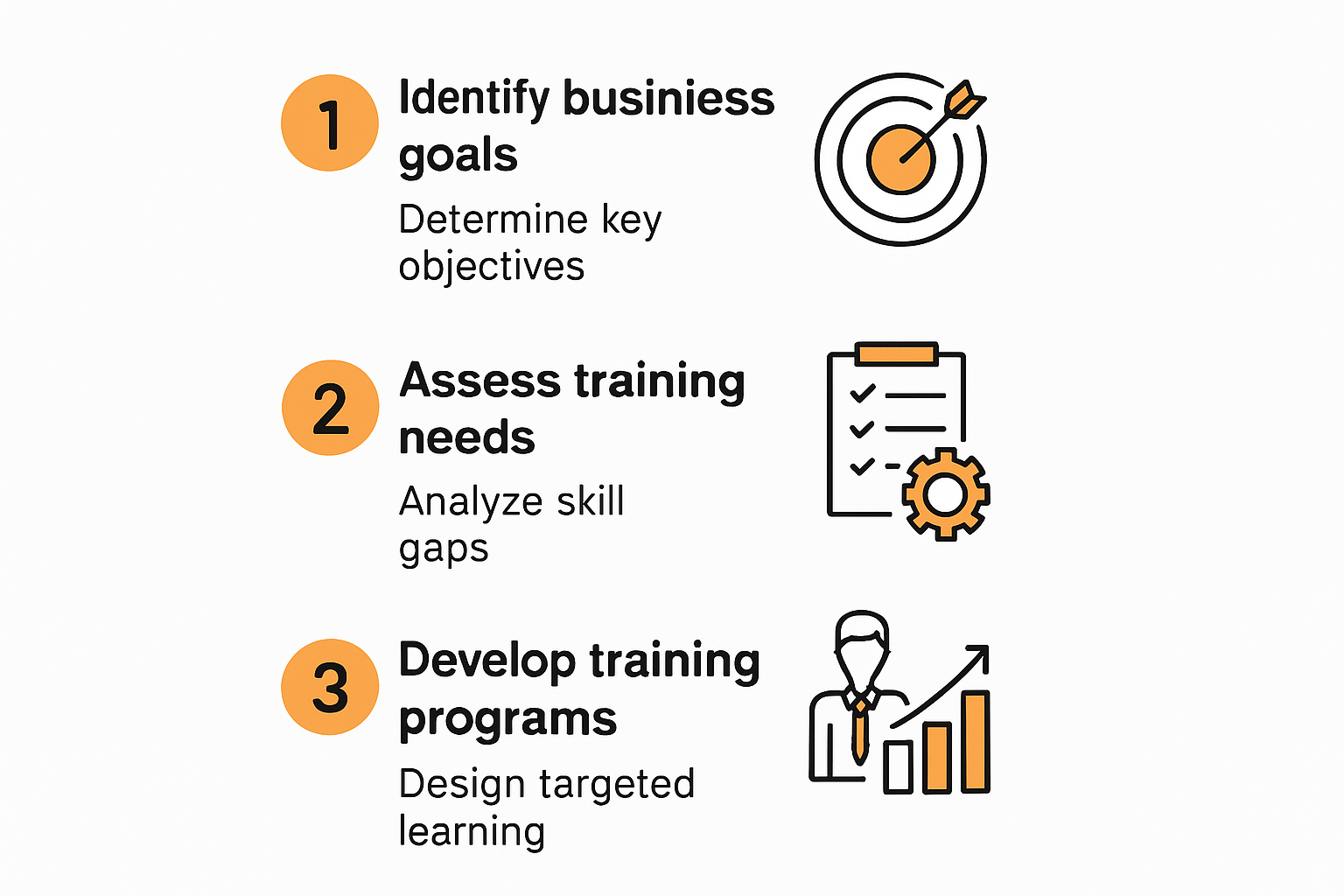 1 Identify businiess goals

Determine key objectives

2 Assess training needs

Analyze skill gaps

3 Develop training programs

Design targeted learning