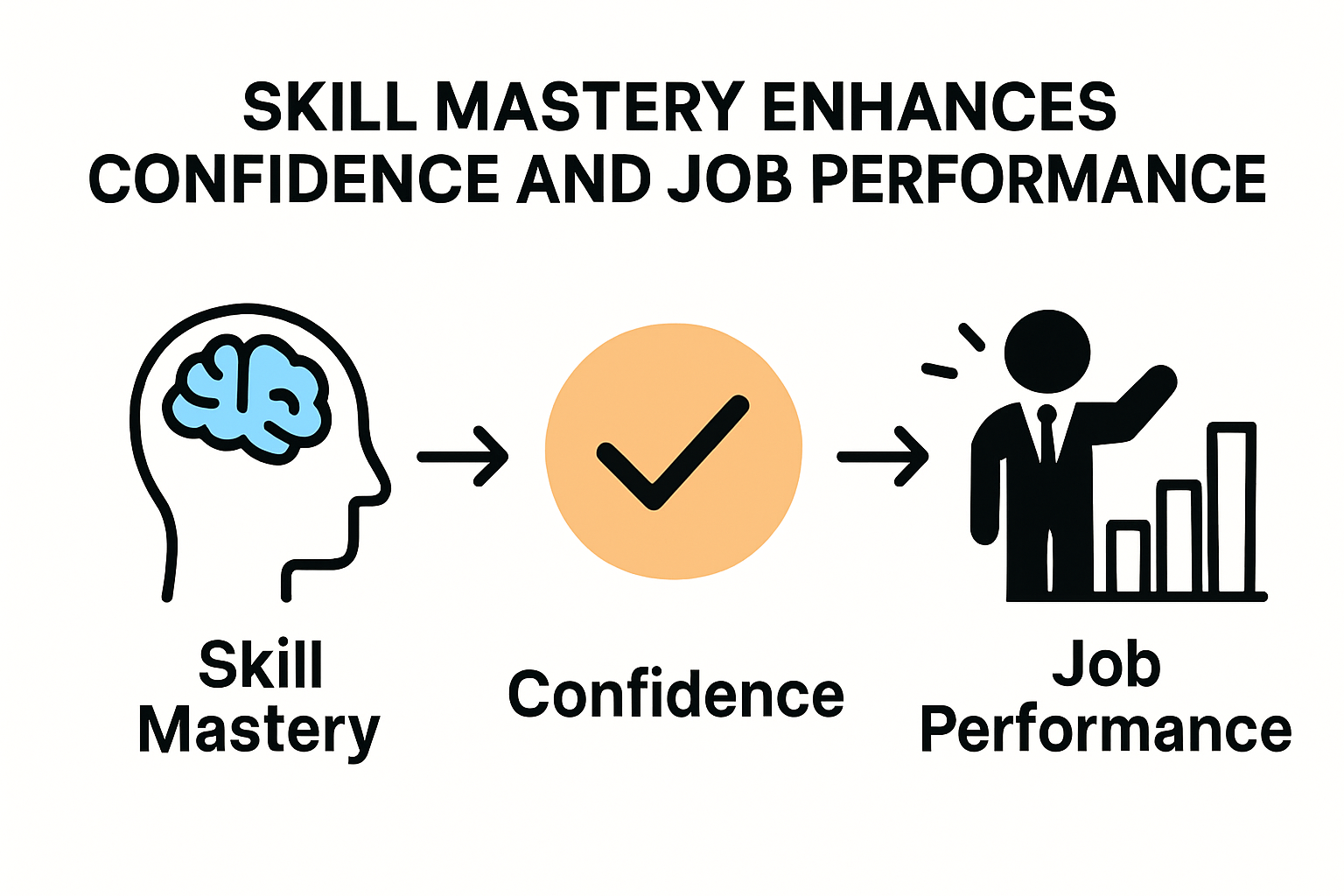 SKILL MASTERY ENHANCES CONFIDENCE AND JOB PERFORMANCE

Skill Mastery

Confidence

Job Performance