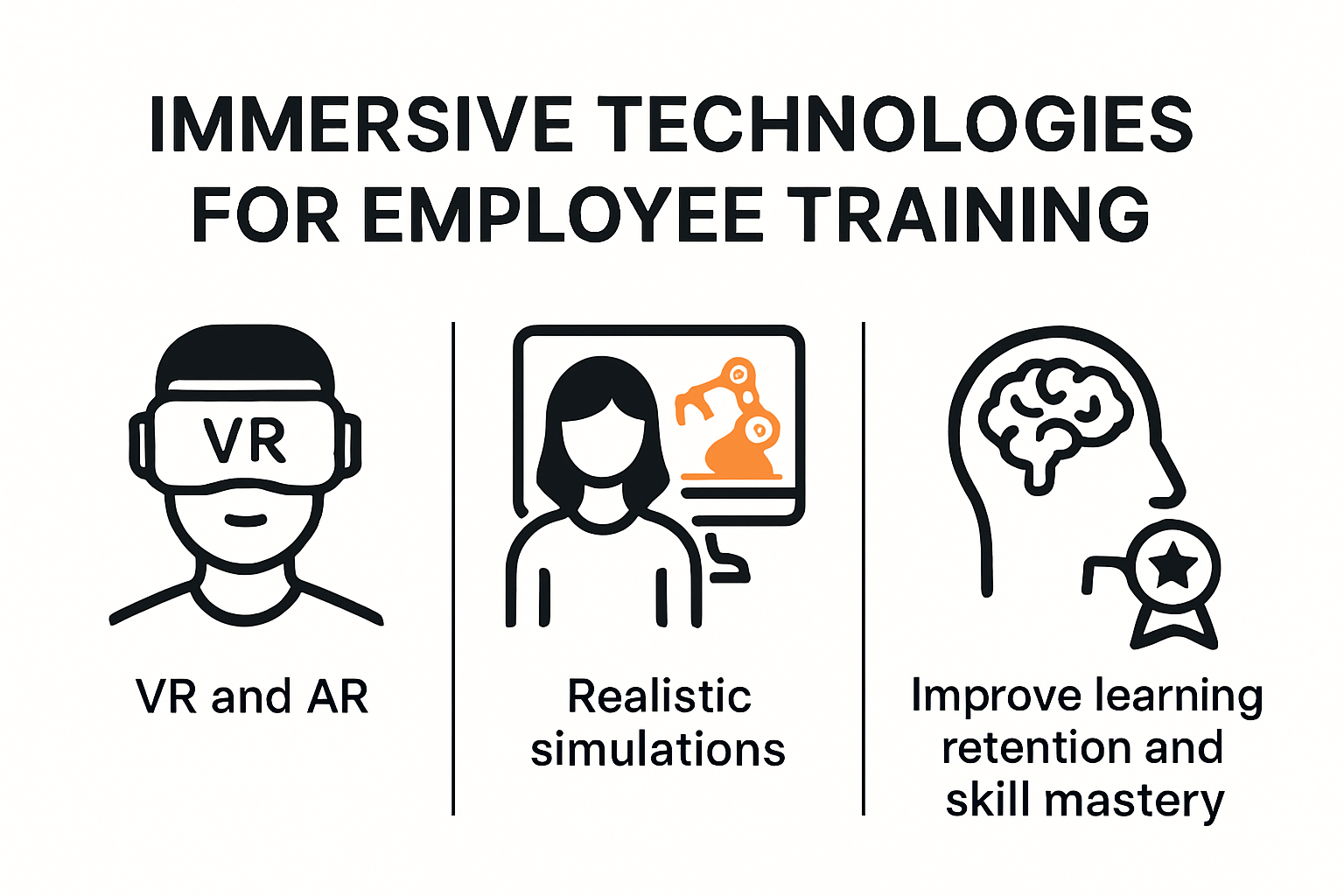 IMMERSIVE TECHNOLOGIES FOR EMPLOYEE TRAINING

VR

VR and AR

Realistic simulations

Improve learning retention and skill mastery