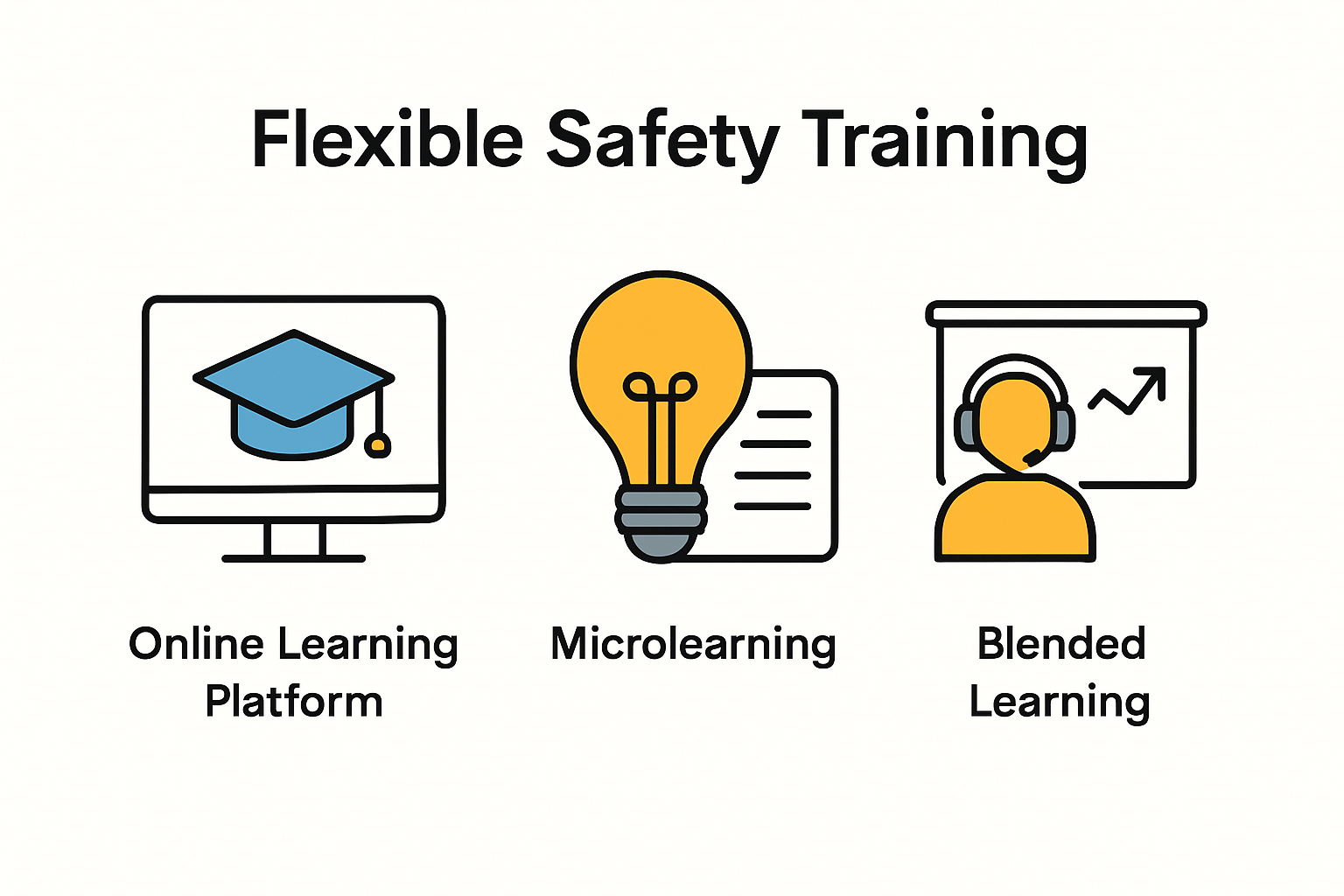 Flexible Safety Training

Online Learning Platform

Microlearning

Blended Learning