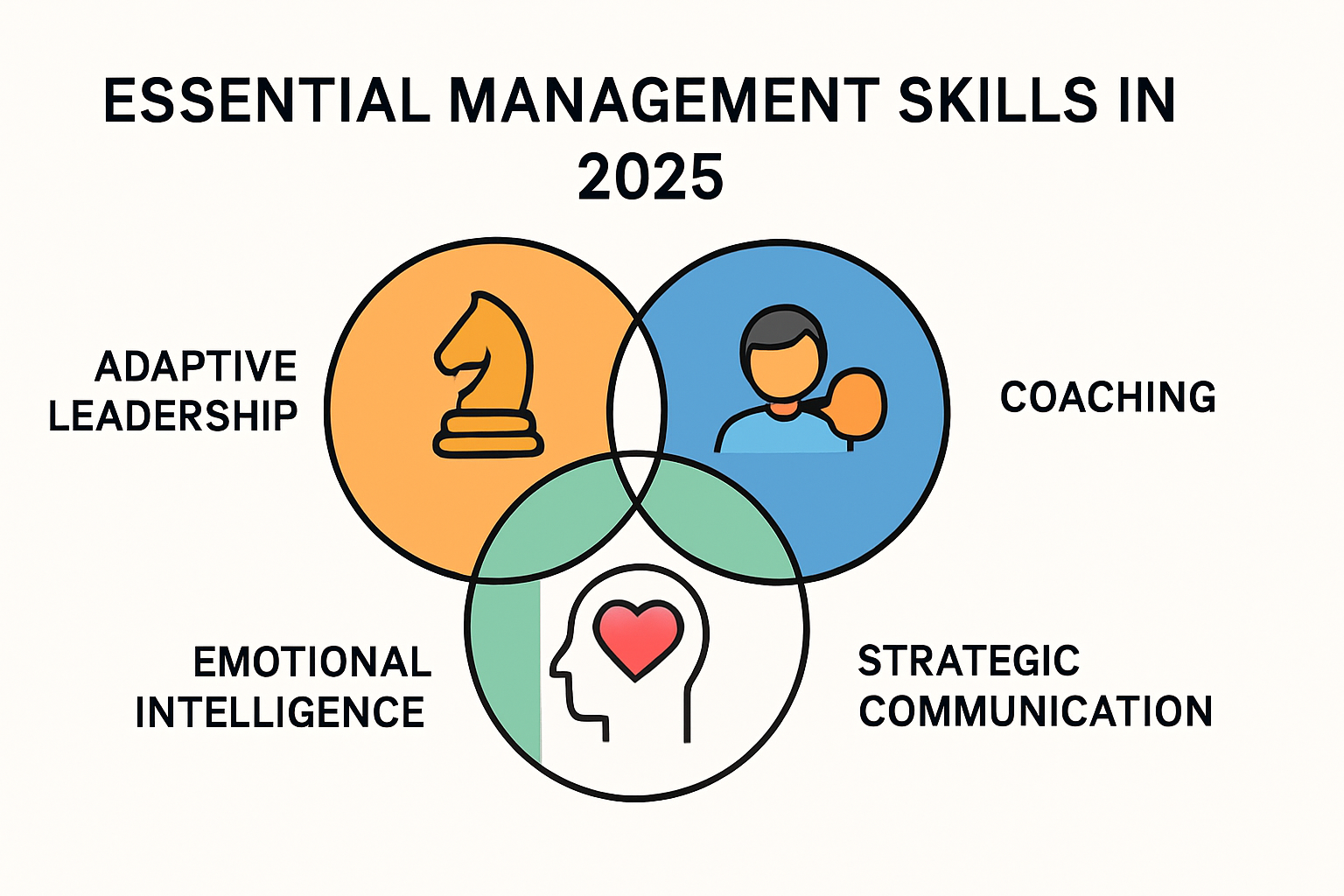 ESSENTIAL MANAGEMENT SKILLS IN 2025

ADAPTIVE LEADERSHIP

COACHING

EMOTIONAL INTELLIGENCE

STRATEGIC COMMUNICATION