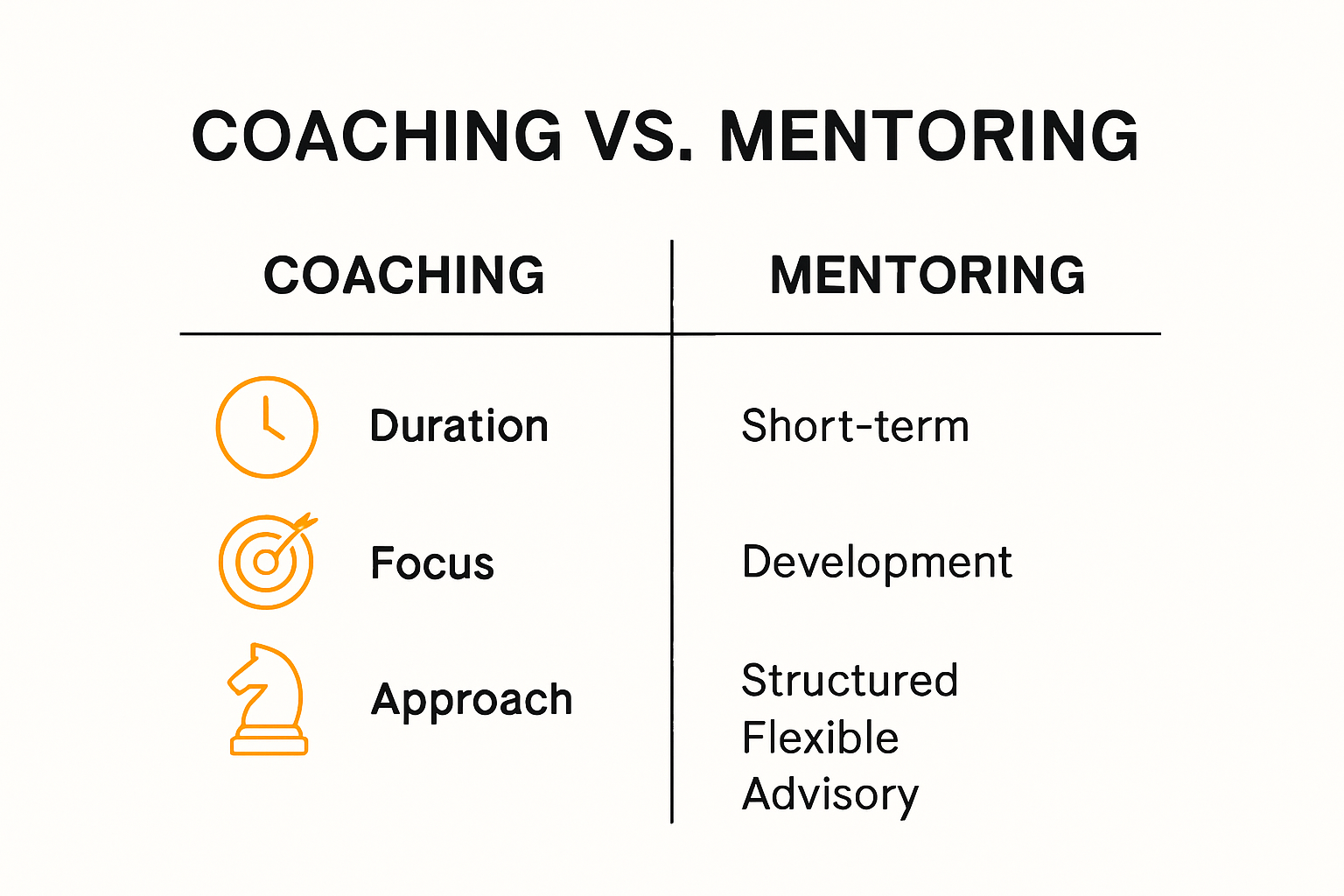 COACHING VS. MENTORING

| COACHING | MENTORING |
|---|---|
| Duration | Short-term |
| Focus | Development |
| Approach | Structured Flexible Advisory |