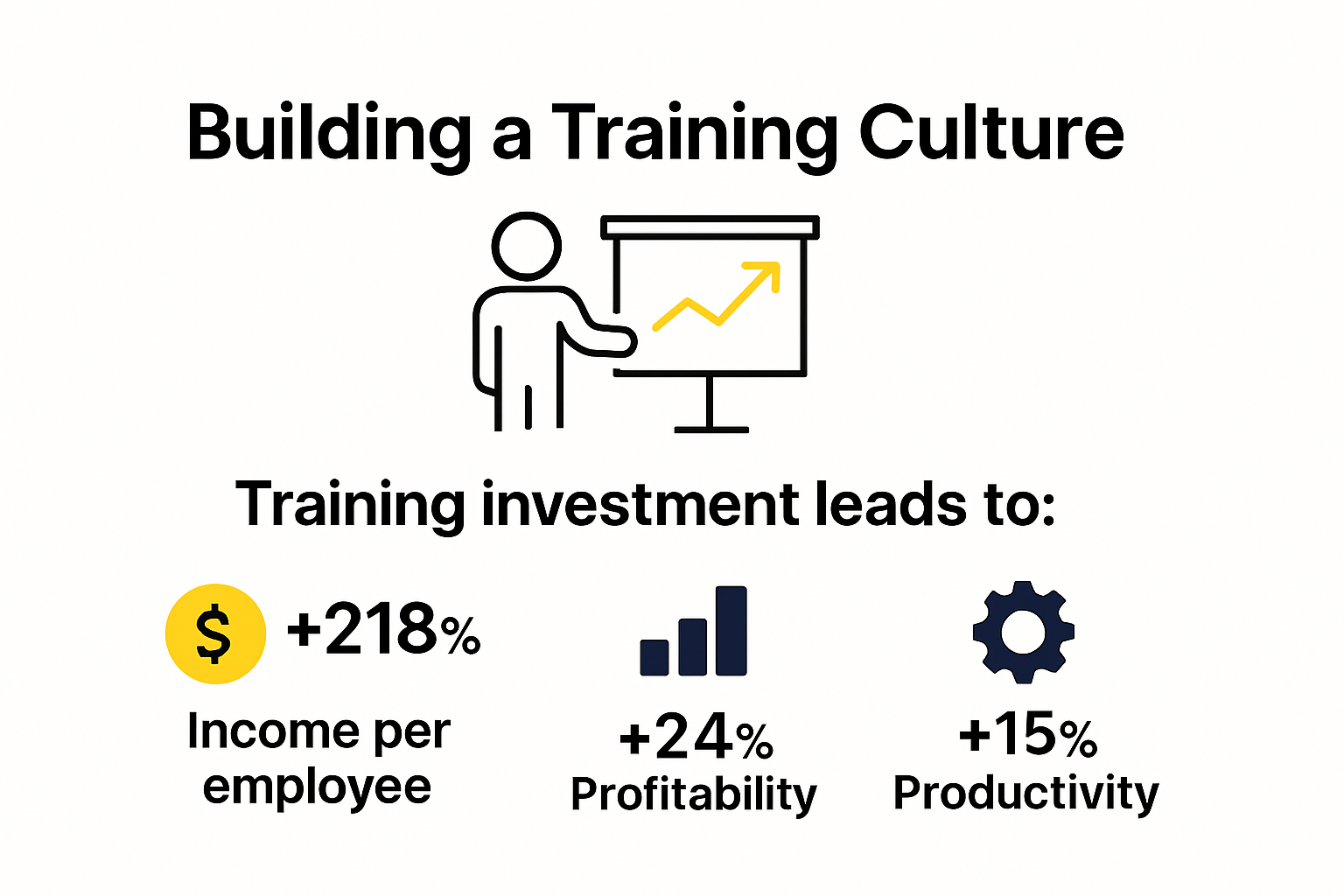 Building a Training Culture

Training investment leads to:

$ +218%

Income per employee

+24%
Profitability

+15%
Productivity