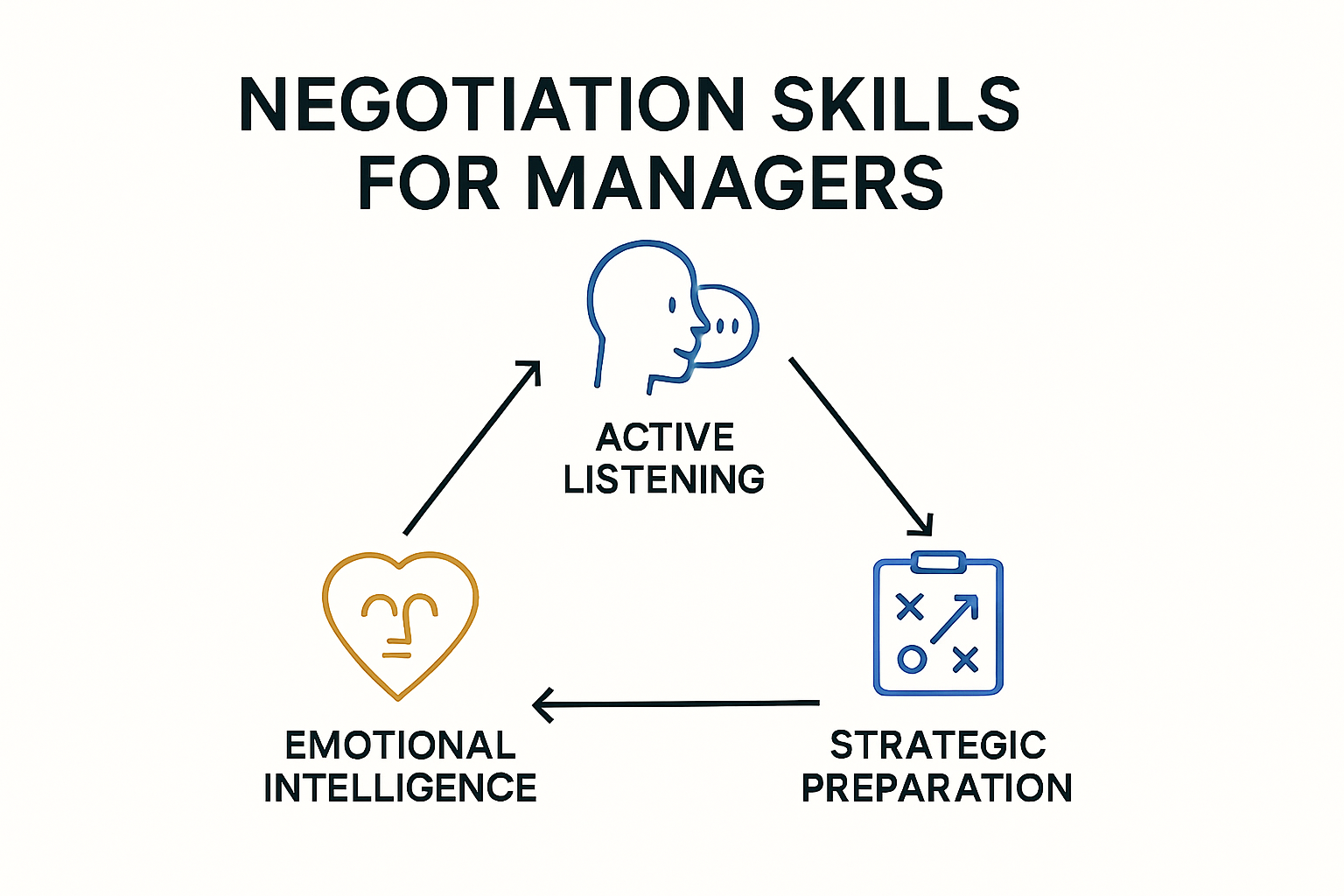 NEGOTIATION SKILLS FOR MANAGERS

ACTIVE LISTENING

STRATEGIC PREPARATION

EMOTIONAL INTELLIGENCE