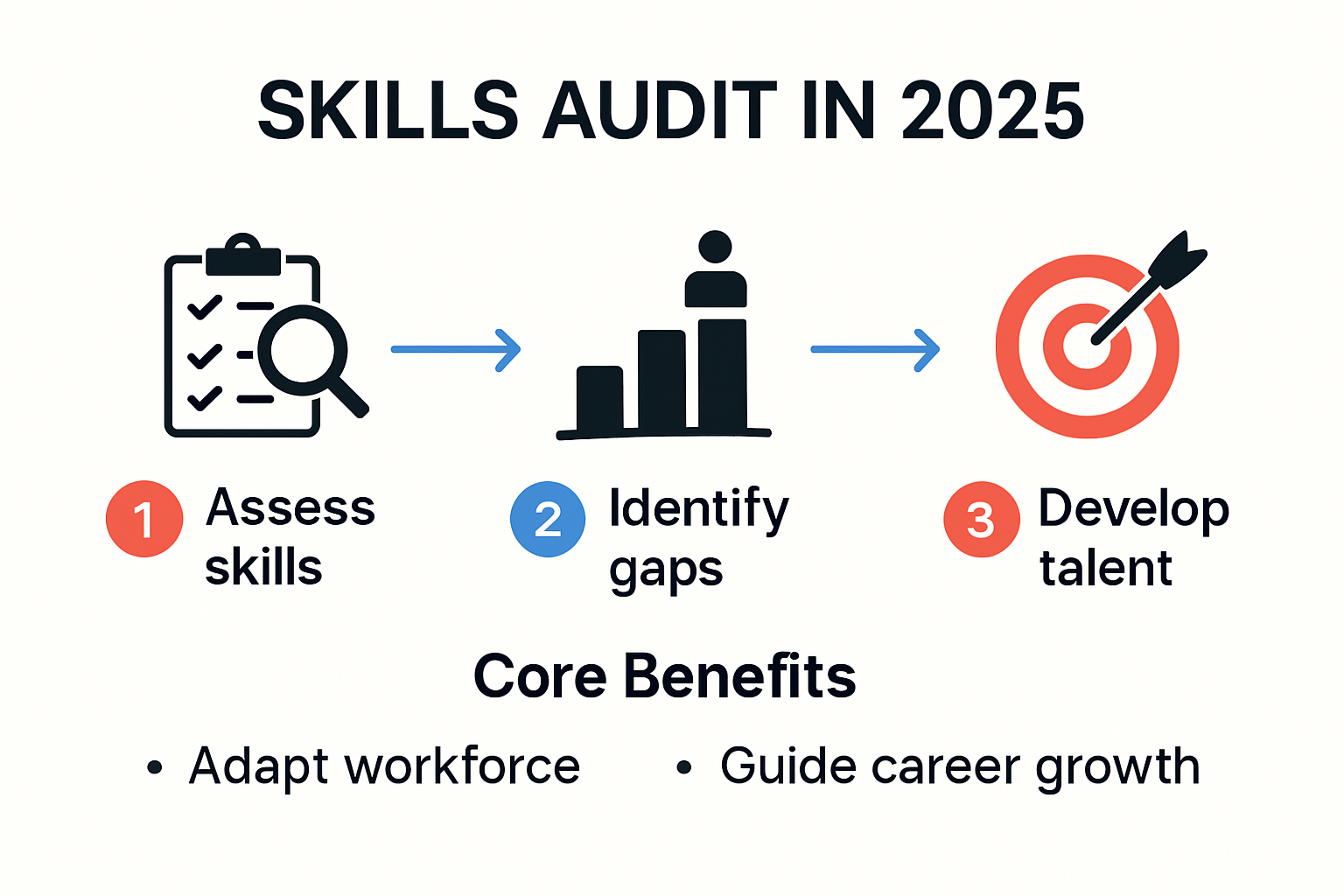 SKILLS AUDIT IN 2025

1 Assess skills

2 Identify gaps

3 Develop talent

Core Benefits

• Adapt workforce
• Guide career growth