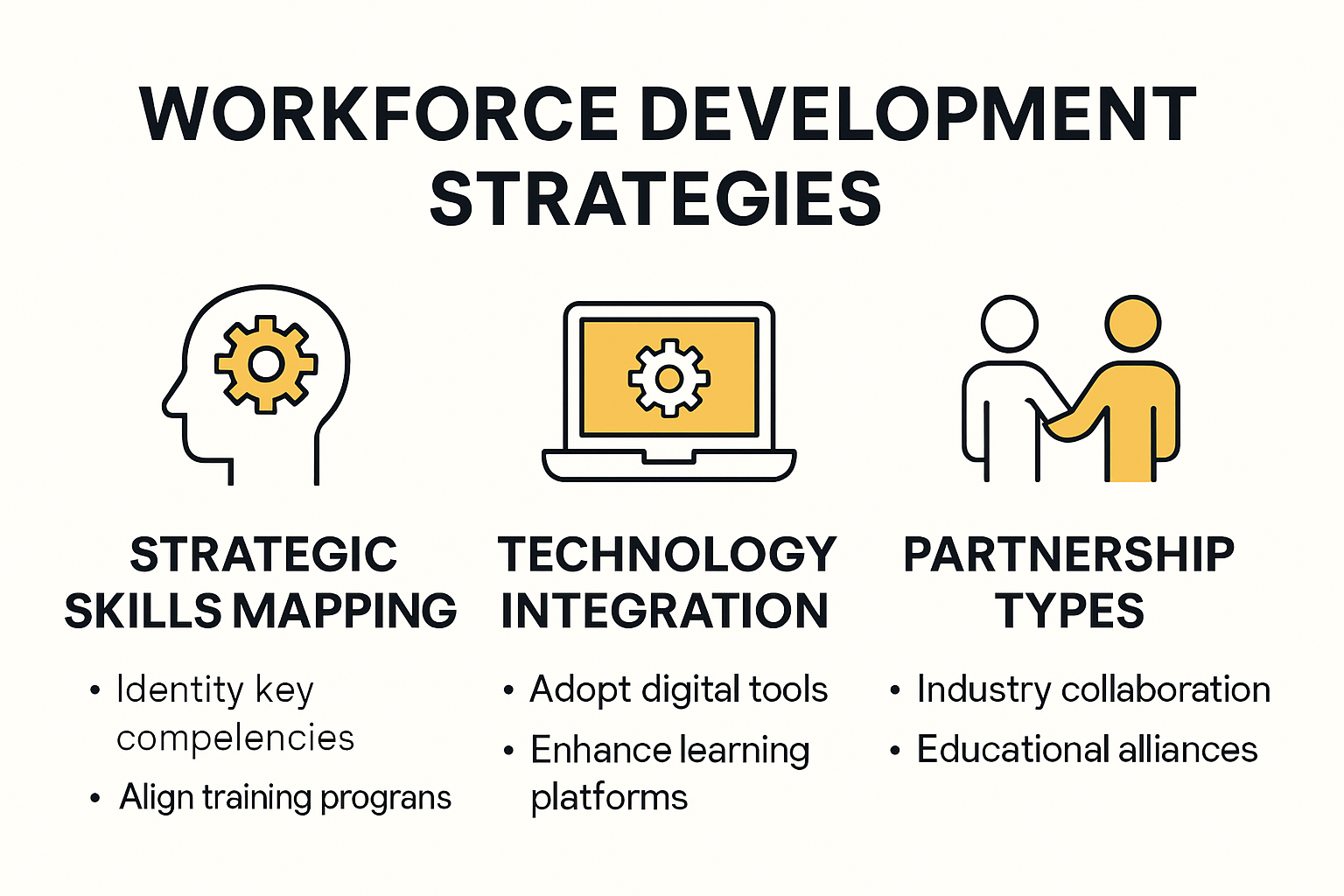 WORKFORCE DEVELOPMENT STRATEGIES

STRATEGIC SKILLS MAPPING

• Identity key compelencies
• Align training prograns

TECHNOLOGY INTEGRATION

• Adopt digital tools
• Enhance learning platforms

PARTNERSHIP TYPES

• Industry collaboration
• Educational alliances