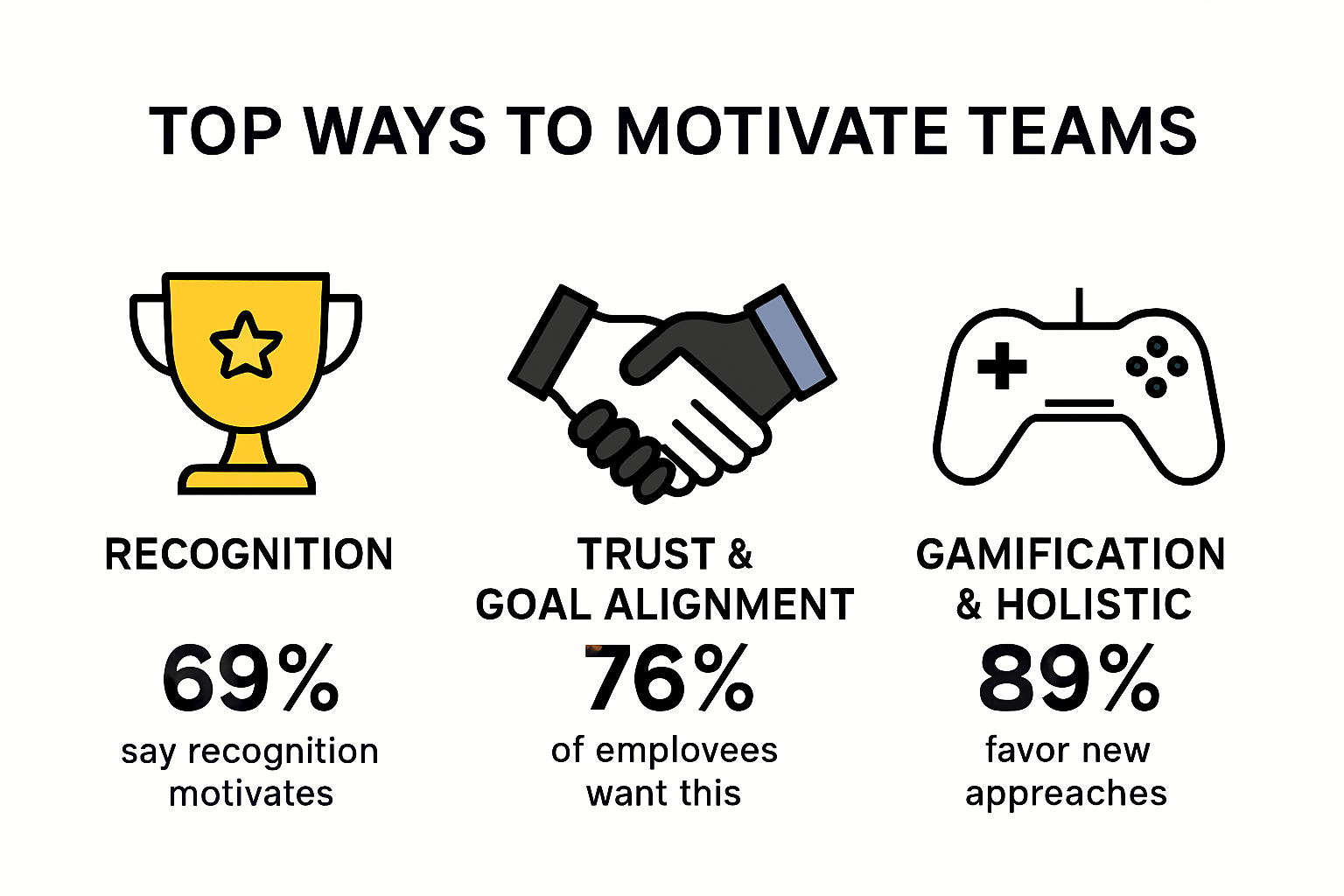 TOP WAYS TO MOTIVATE TEAMS

RECOGNITION

69%

say recognition motivates

TRUST & GOAL ALIGNMENT

76%

of emplovees want this

GAMIFICATION & HOLISTIC

89%

favor new appreaches