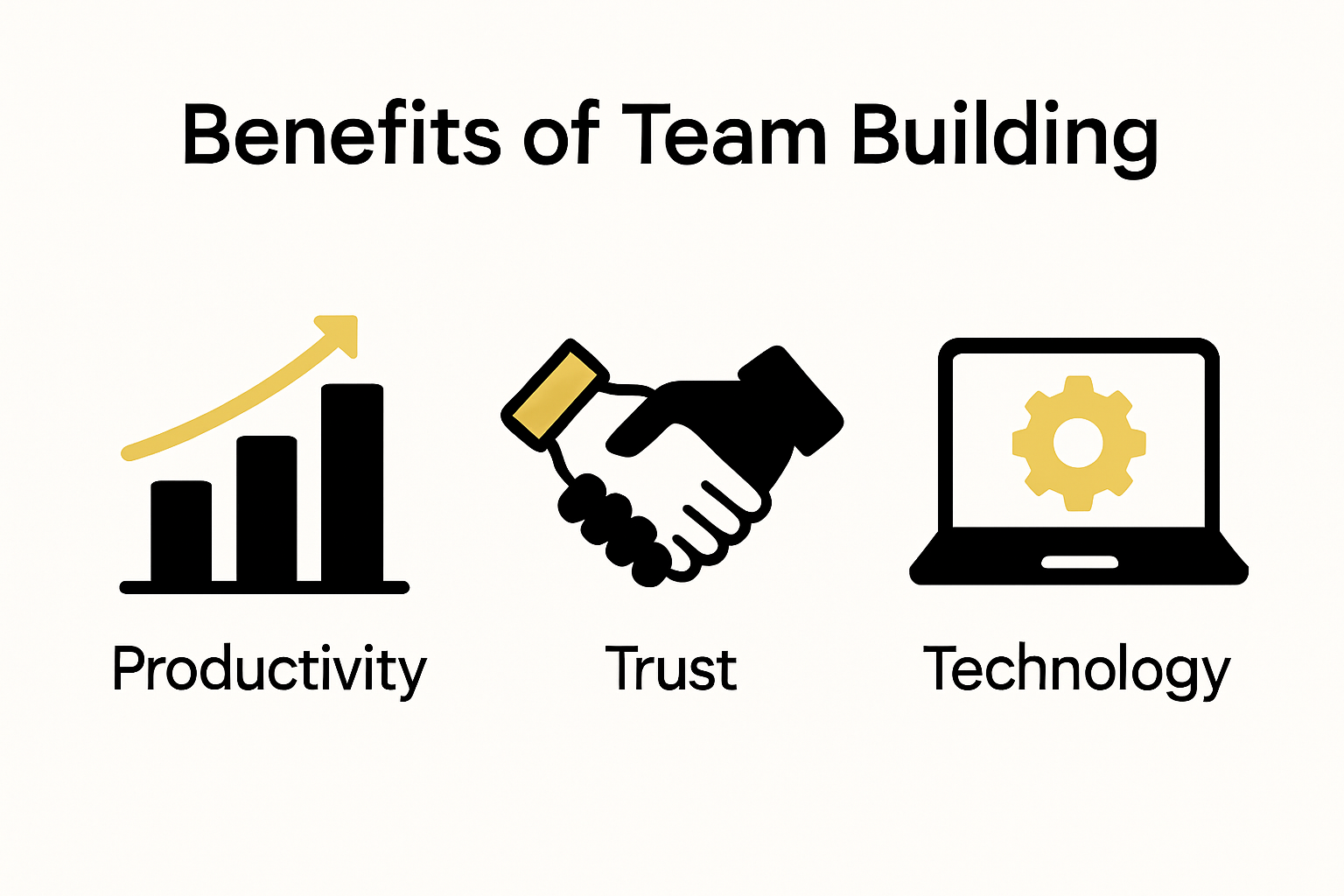 Benefits of Team Building

Productivity

Trust

Technology