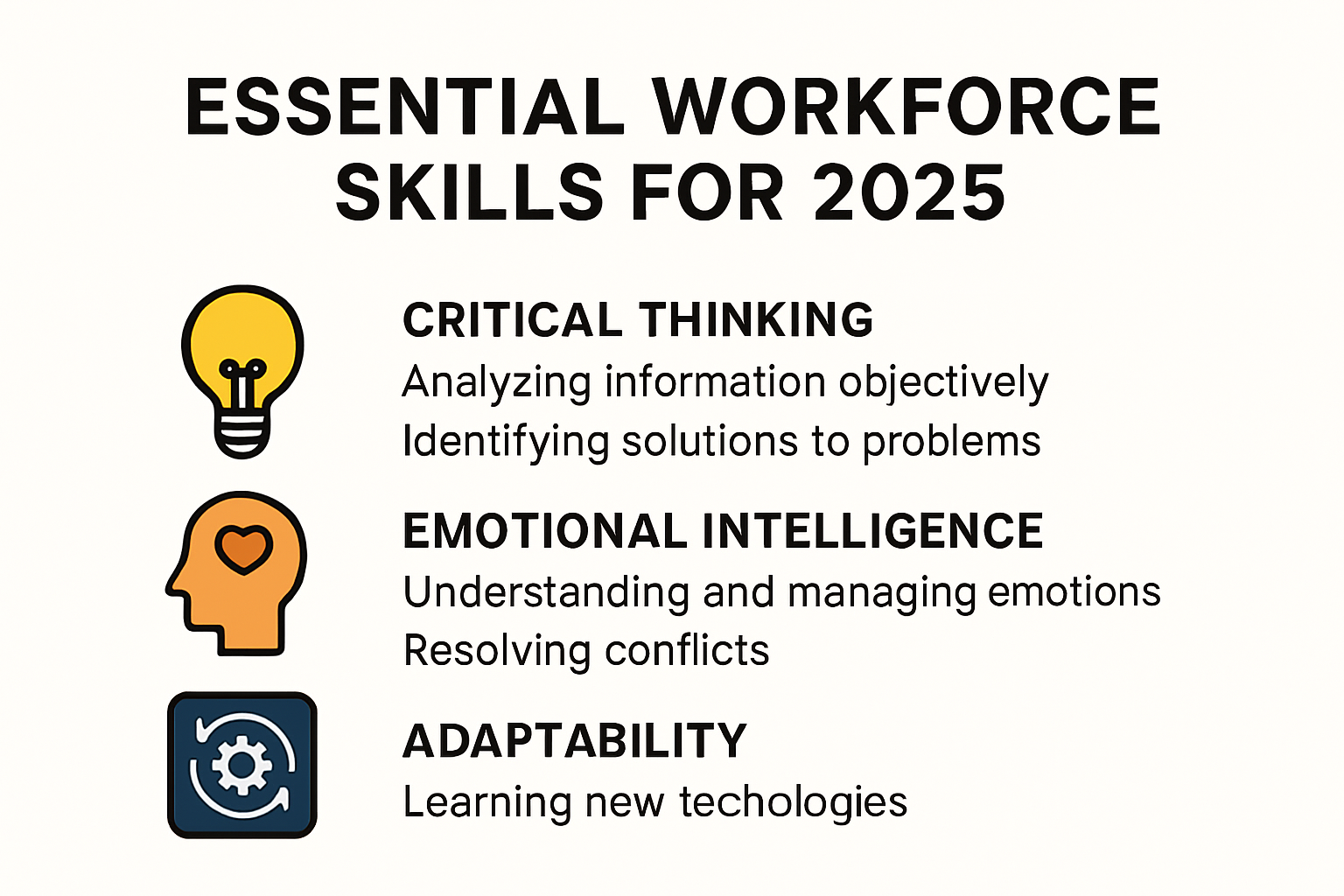 ESSENTIAL WORKFORCE SKILLS FOR 2025

CRITICAL THINKING
Analyzing information objectively
Identifying solutions to problems

EMOTIONAL INTELLIGENCE
Understanding and managing emotions
Resolving conflicts

ADAPTABILITY
Learning new techologies