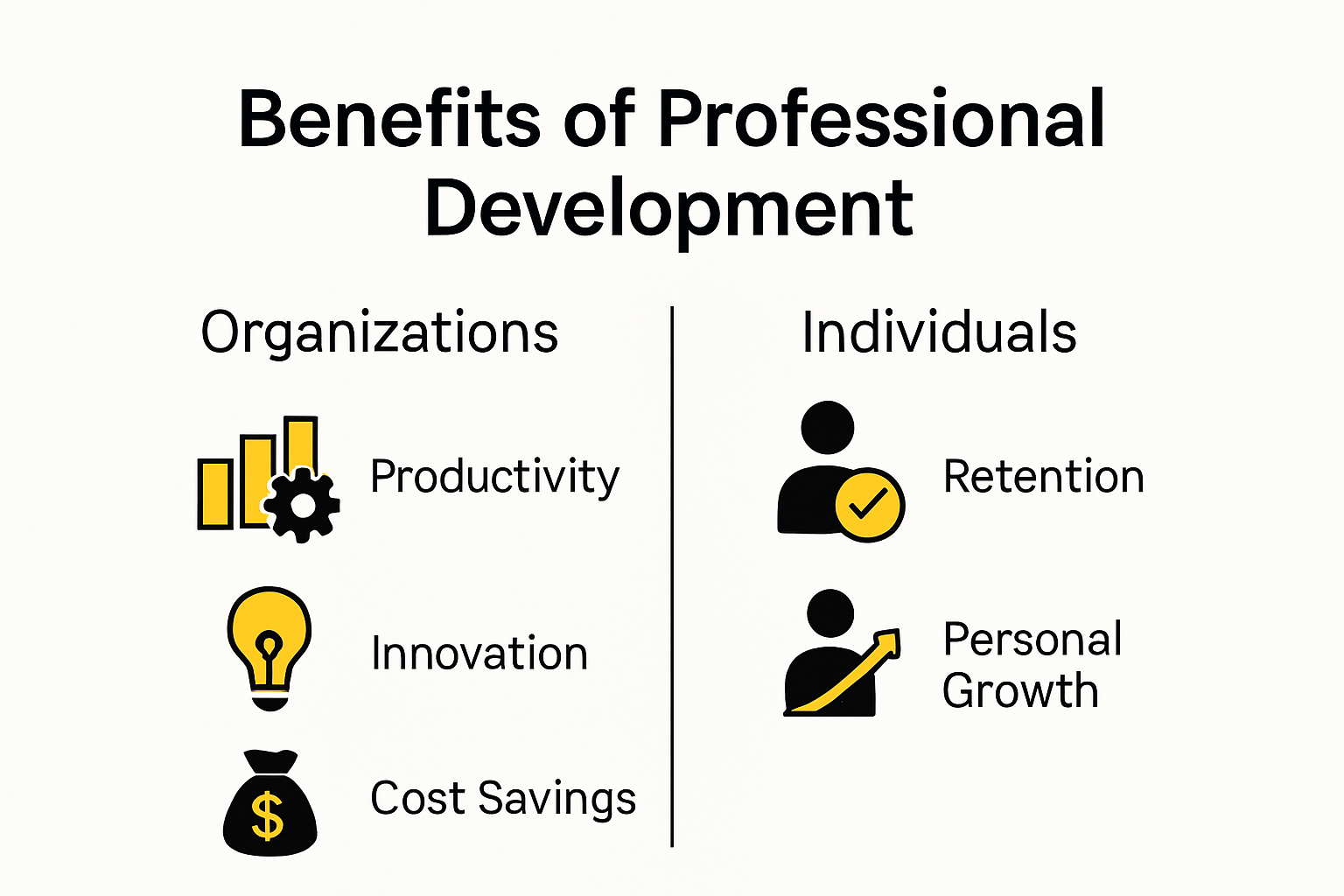 Benefits of Professional Development

Organizations

Productivity

Innovation

$

Cost Savings

Individuals

Retention

Personal Growth