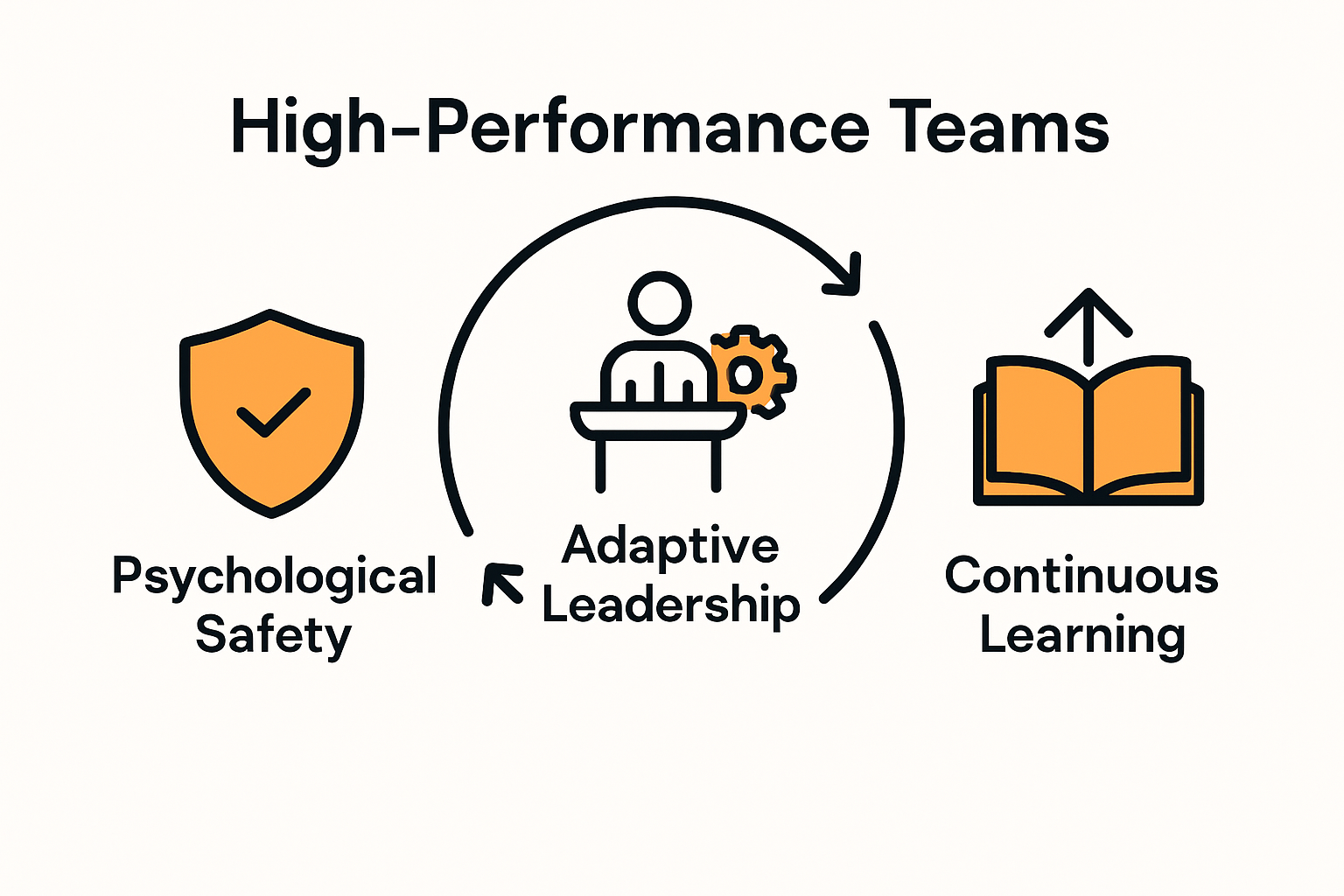 High-Performance Teams

Psychological Safety

Adaptive Leadership

Continuous Learning