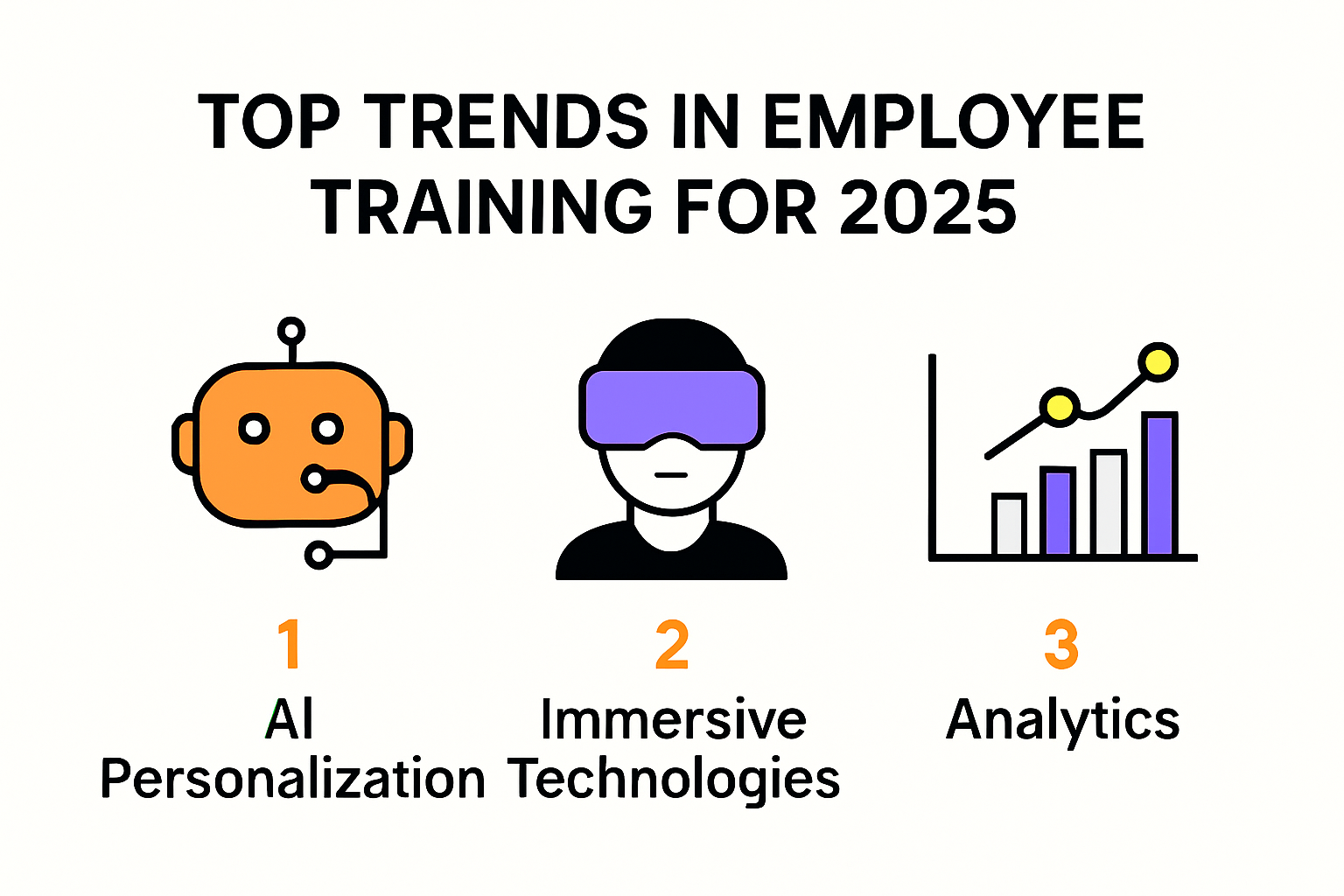 TOP TRENDS IN EMPLOYEE TRAINING FOR 2025

1
AI Personalization

2
Immersive Technologies

3
Analytics