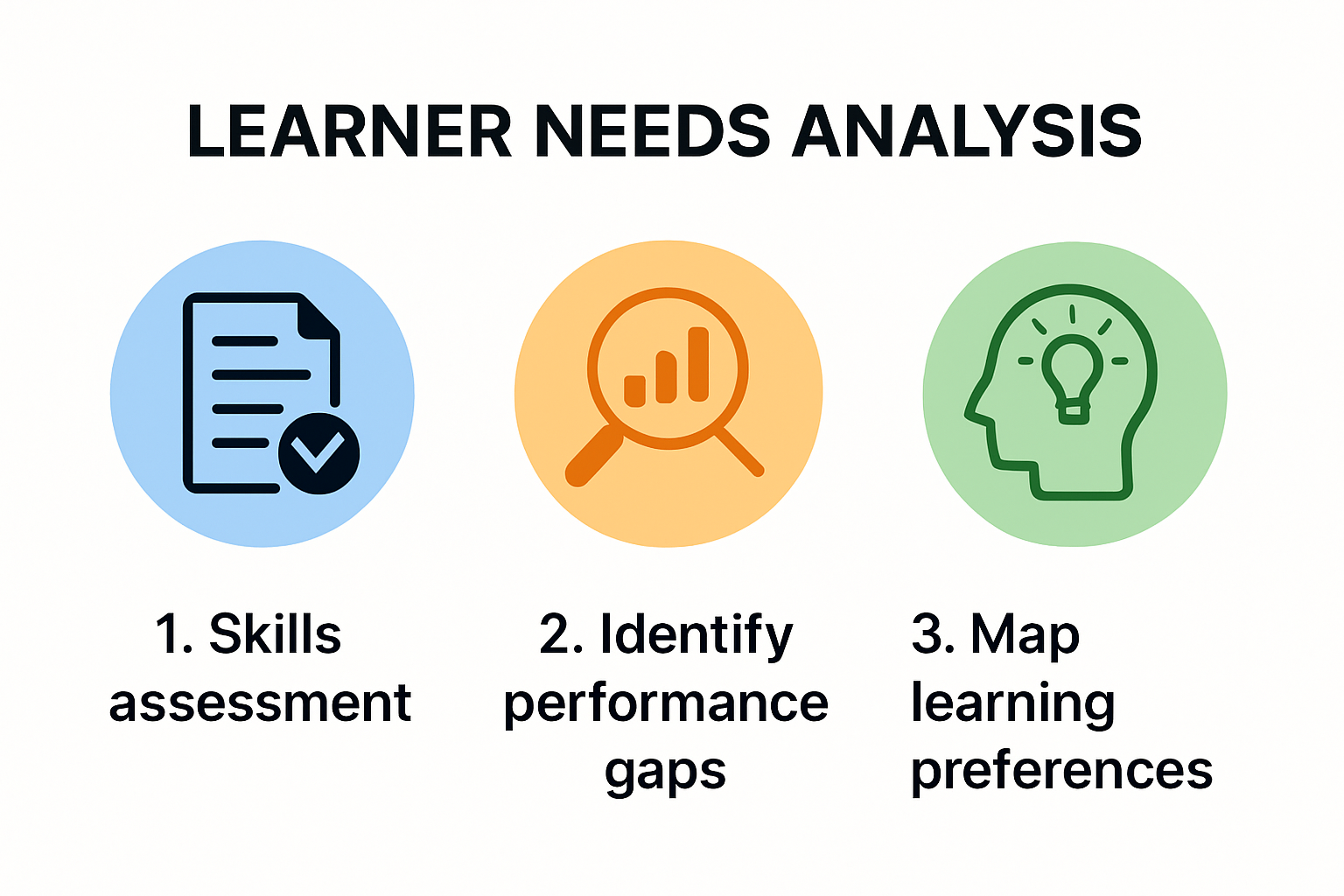 LEARNER NEEDS ANALYSIS

1. Skills assessment

2. Identify performance gaps

3. Map learning preferences