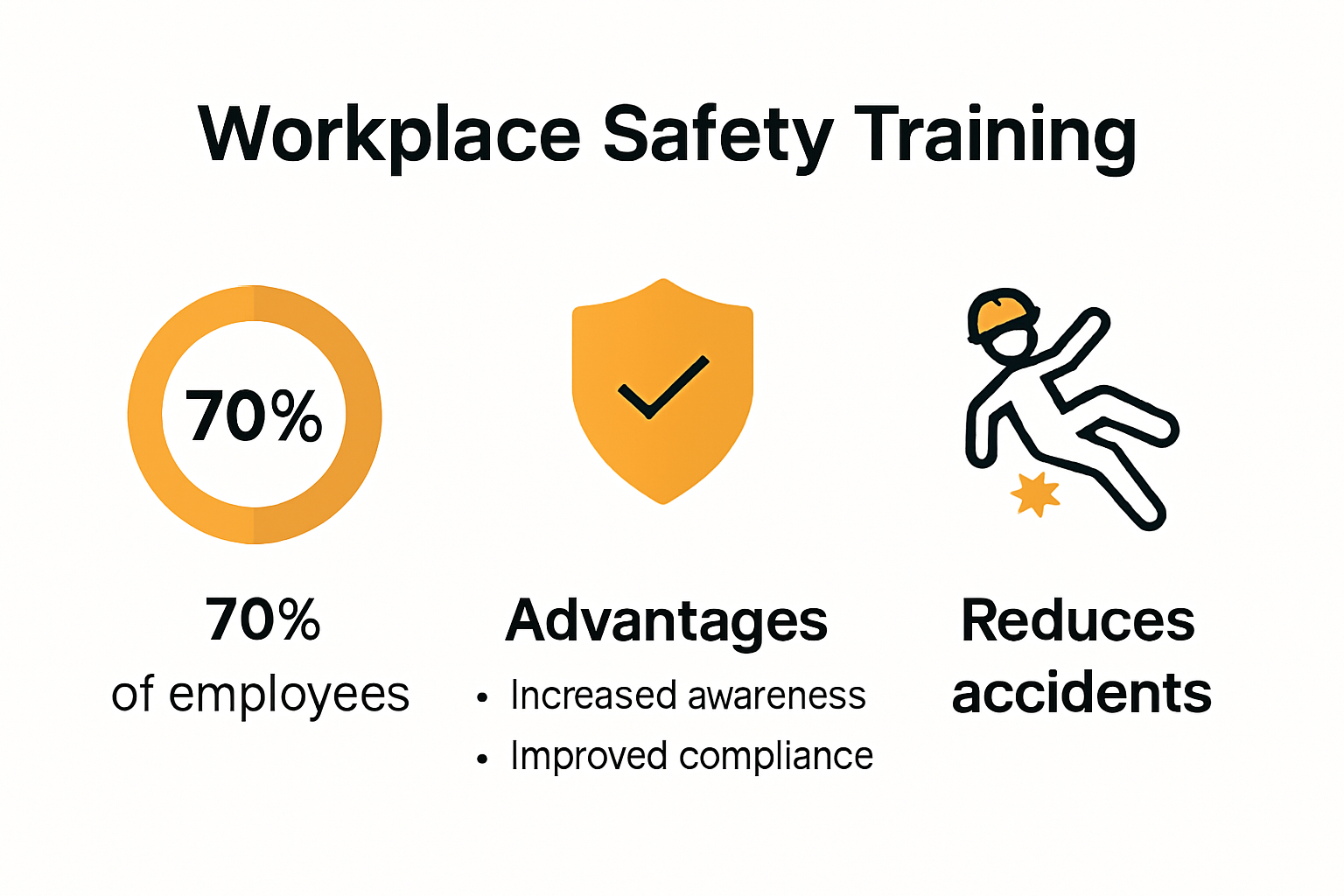 Workplace Safety Training

70%

70%
of employees

Advantages
• Increased awareness
• Improved compliance

Reduces accidents