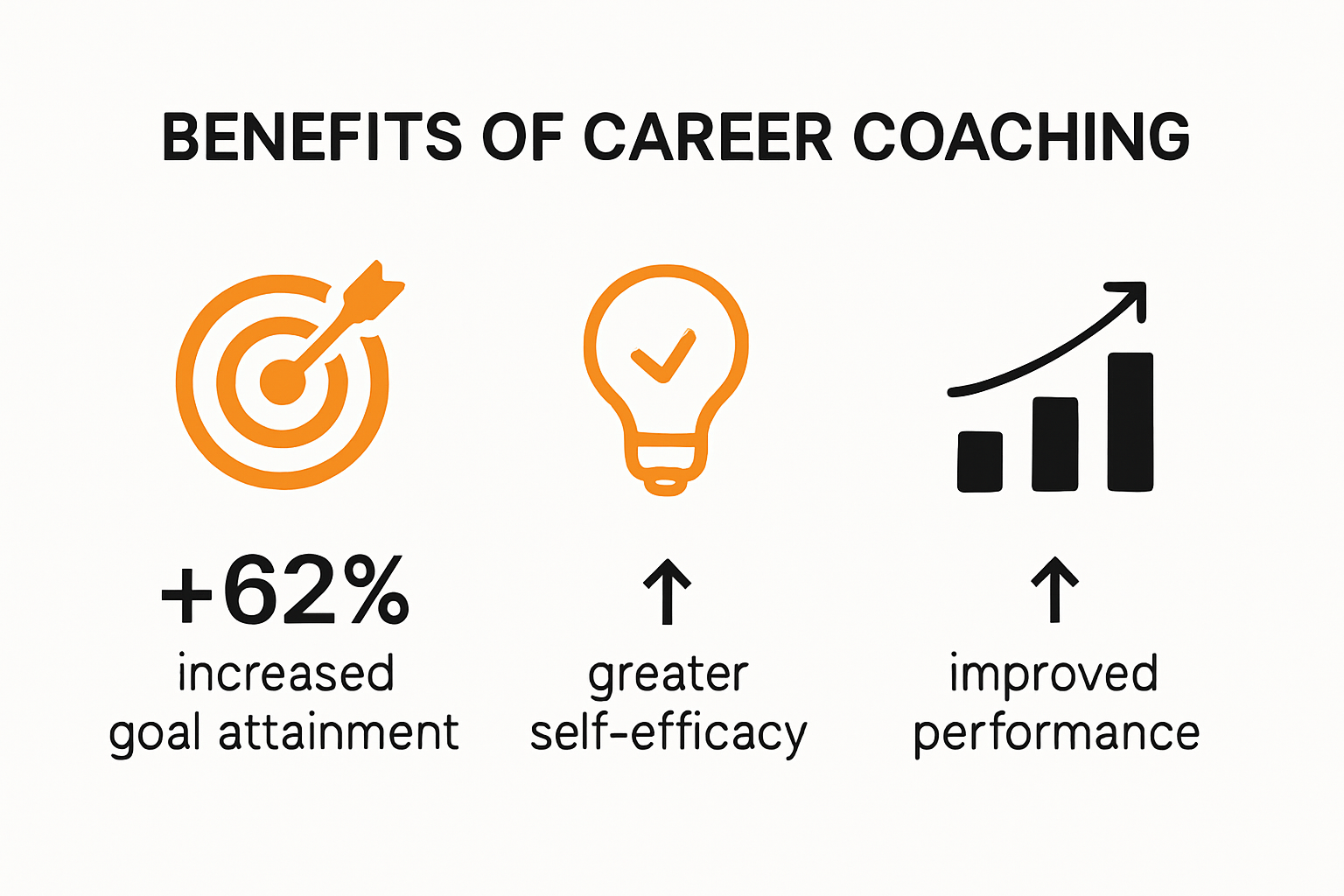 BENEFITS OF CAREER COACHING

+62%
increased goal attainment

↑
greater self-efficacy

↑
improved performance