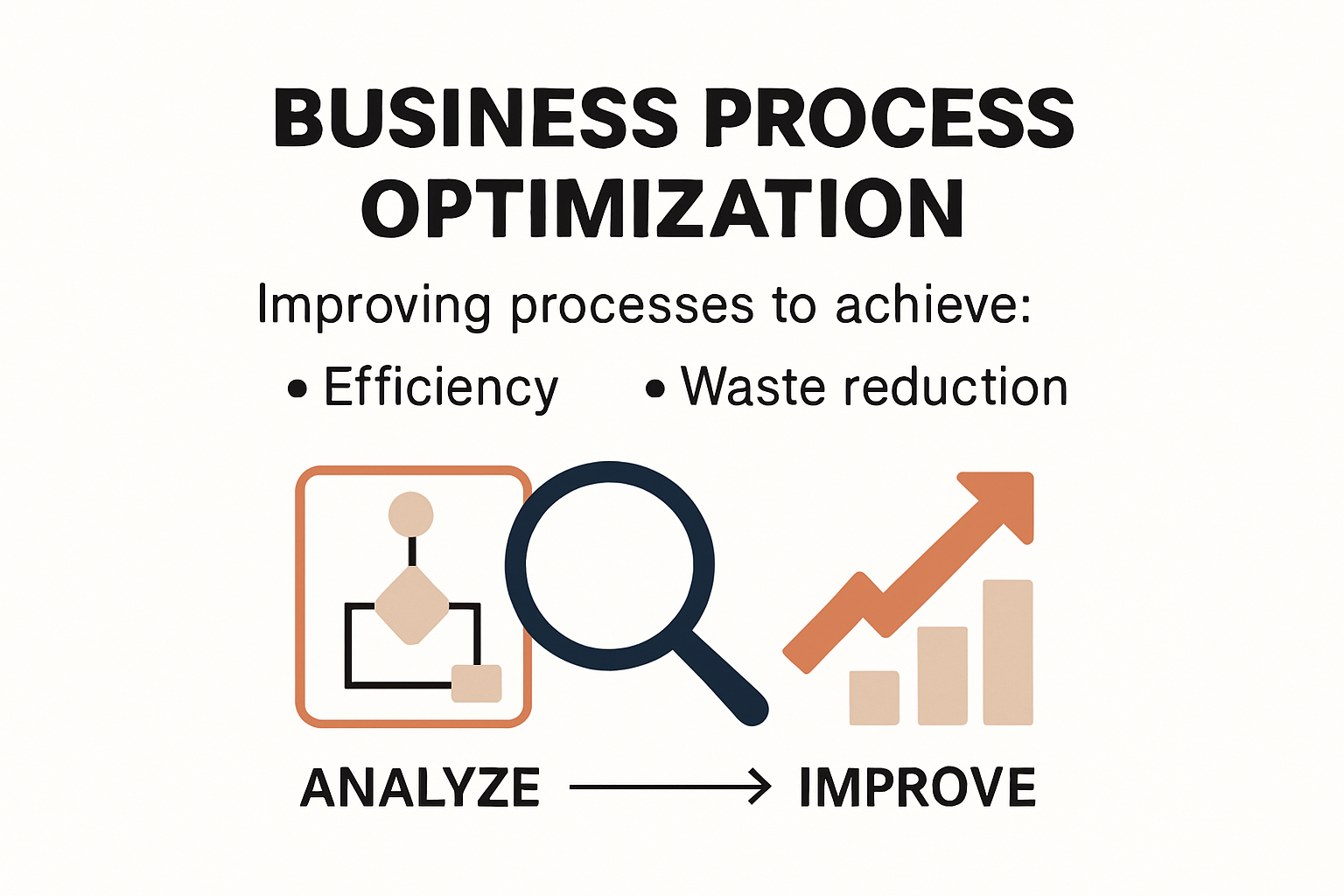 BUSINESS PROCESS OPTIMIZATION

Improving processes to achieve:

• Efficiency • Waste reduction

ANALYZE → IMPROVE