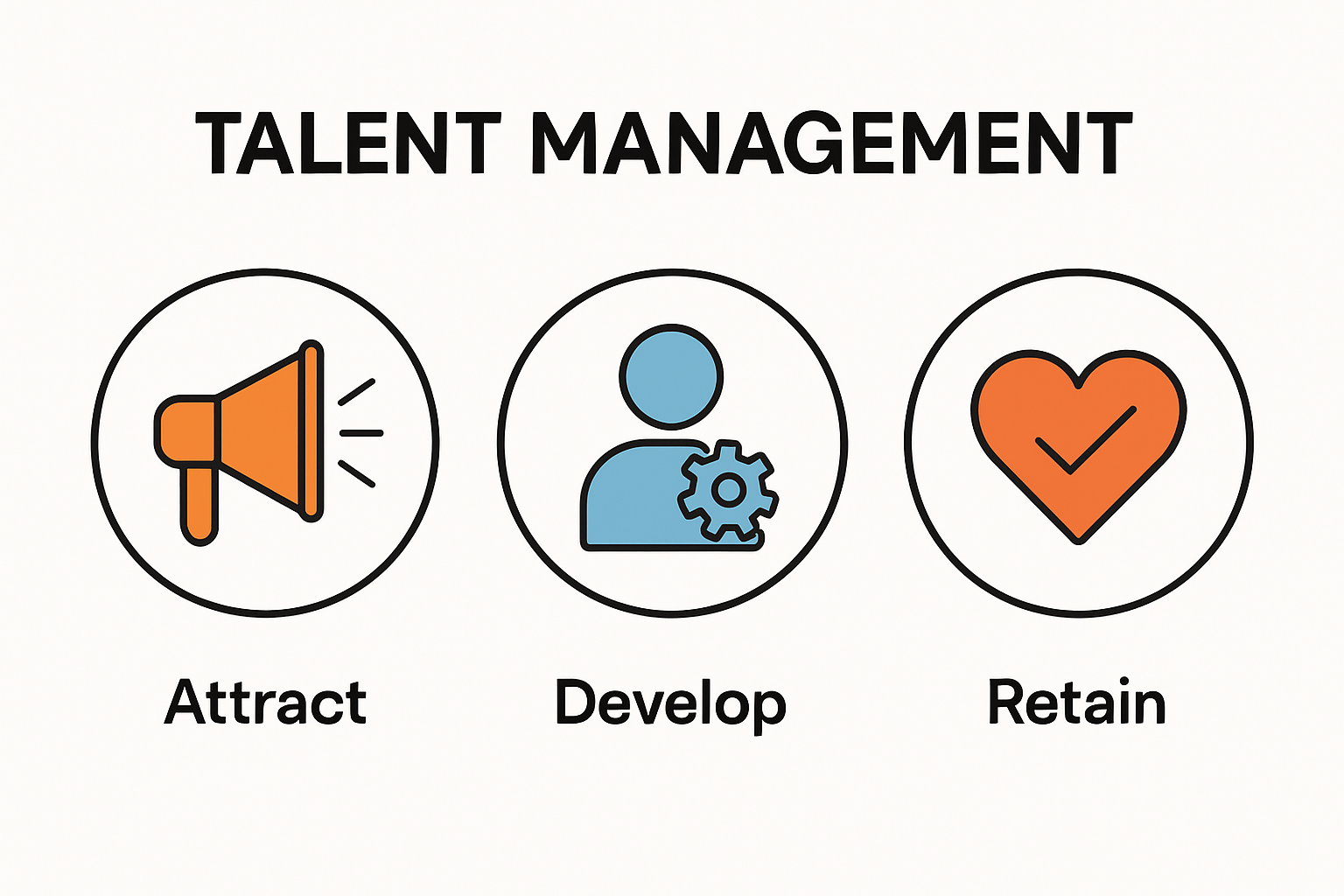 TALENT MANAGEMENT

Attract

Develop

Retain