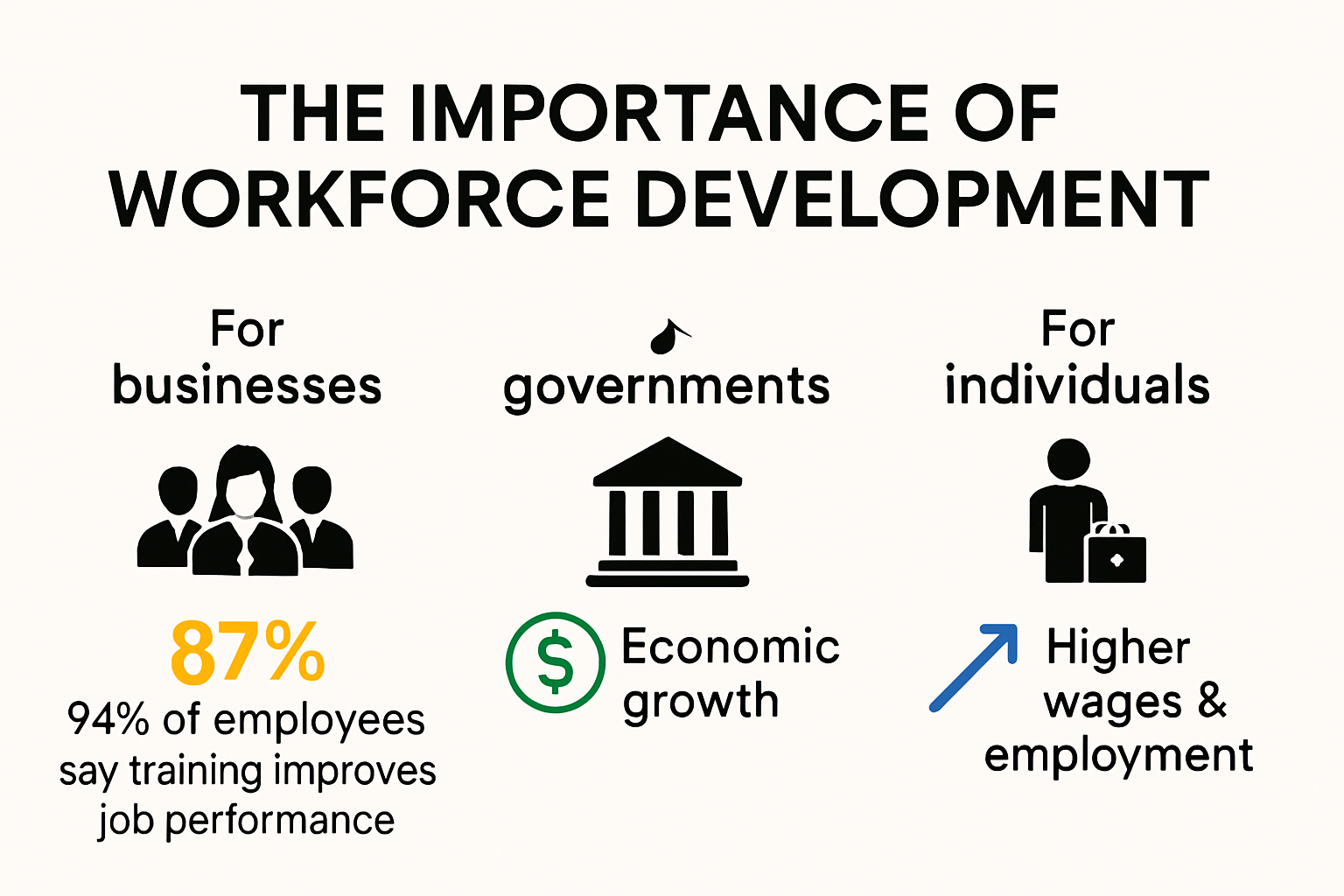 THE IMPORTANCE OF WORKFORCE DEVELOPMENT

For businesses

87%

94% of employees say training improves job performance

governments

$

Economic growth

For individuals

Higher wages & employment