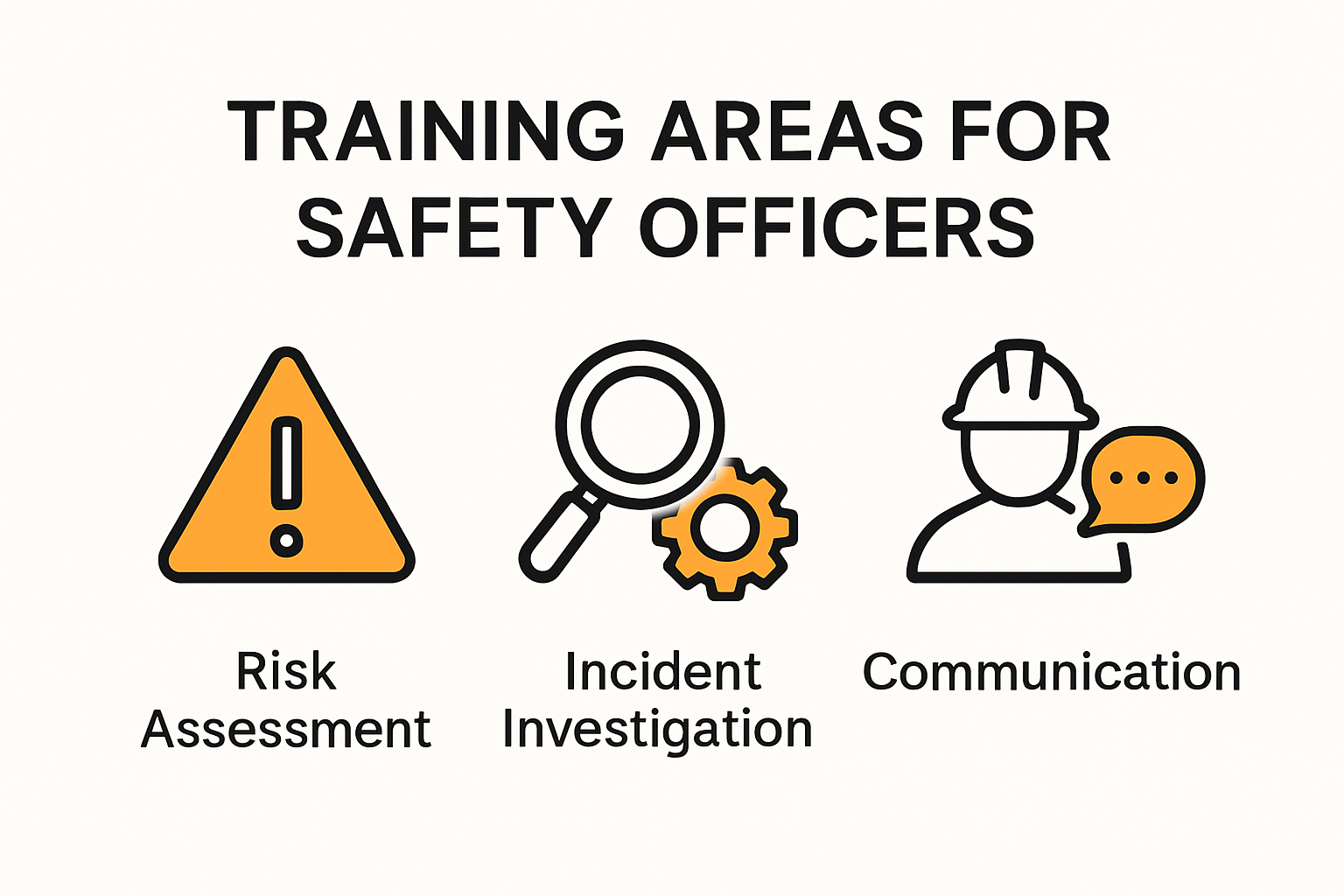 TRAINING AREAS FOR SAFETY OFFICERS

Risk Assessment

Incident Investigation

Communication