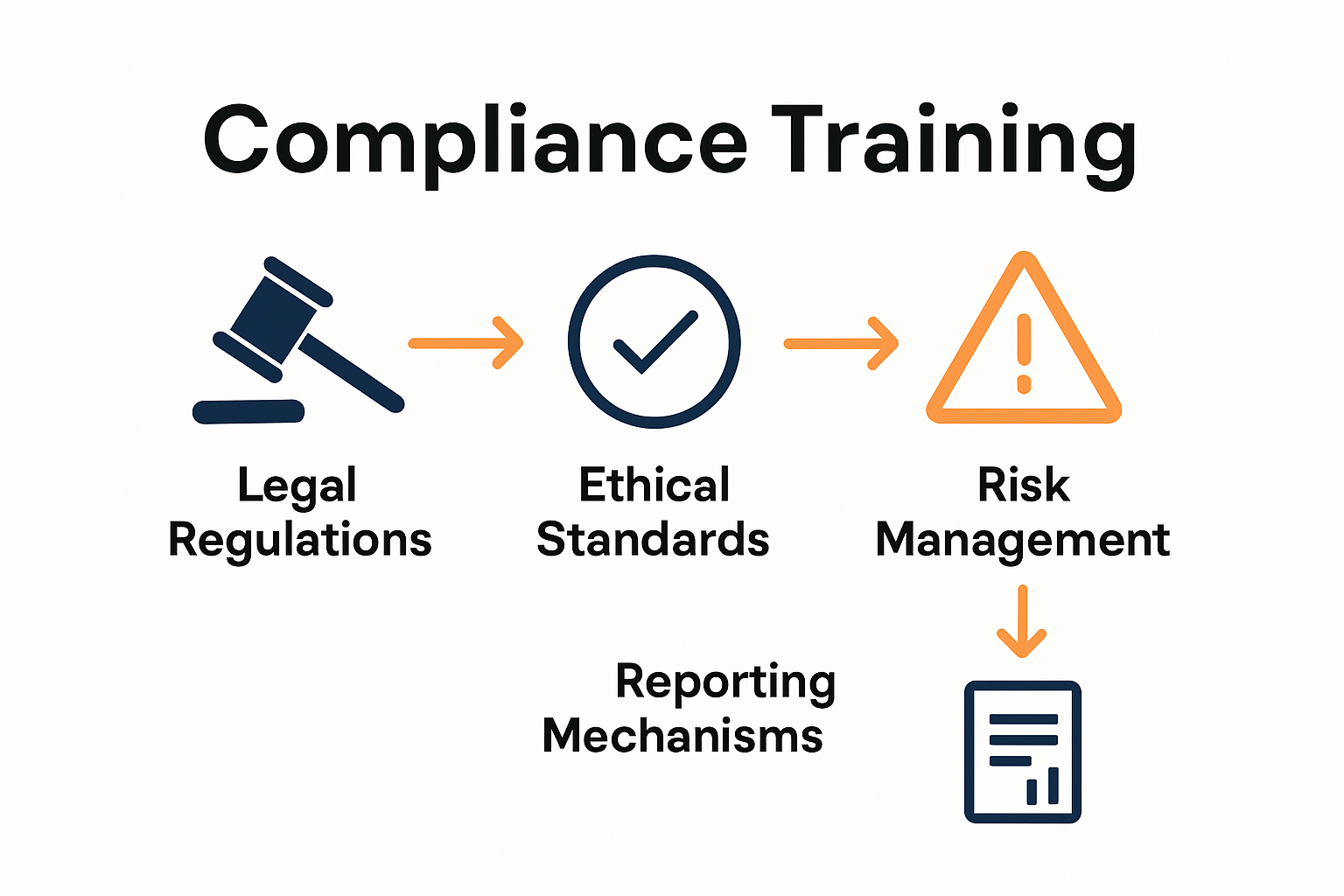 Compliance Training

Legal Regulations

Ethical Standards

Risk Management

Reporting Mechanisms