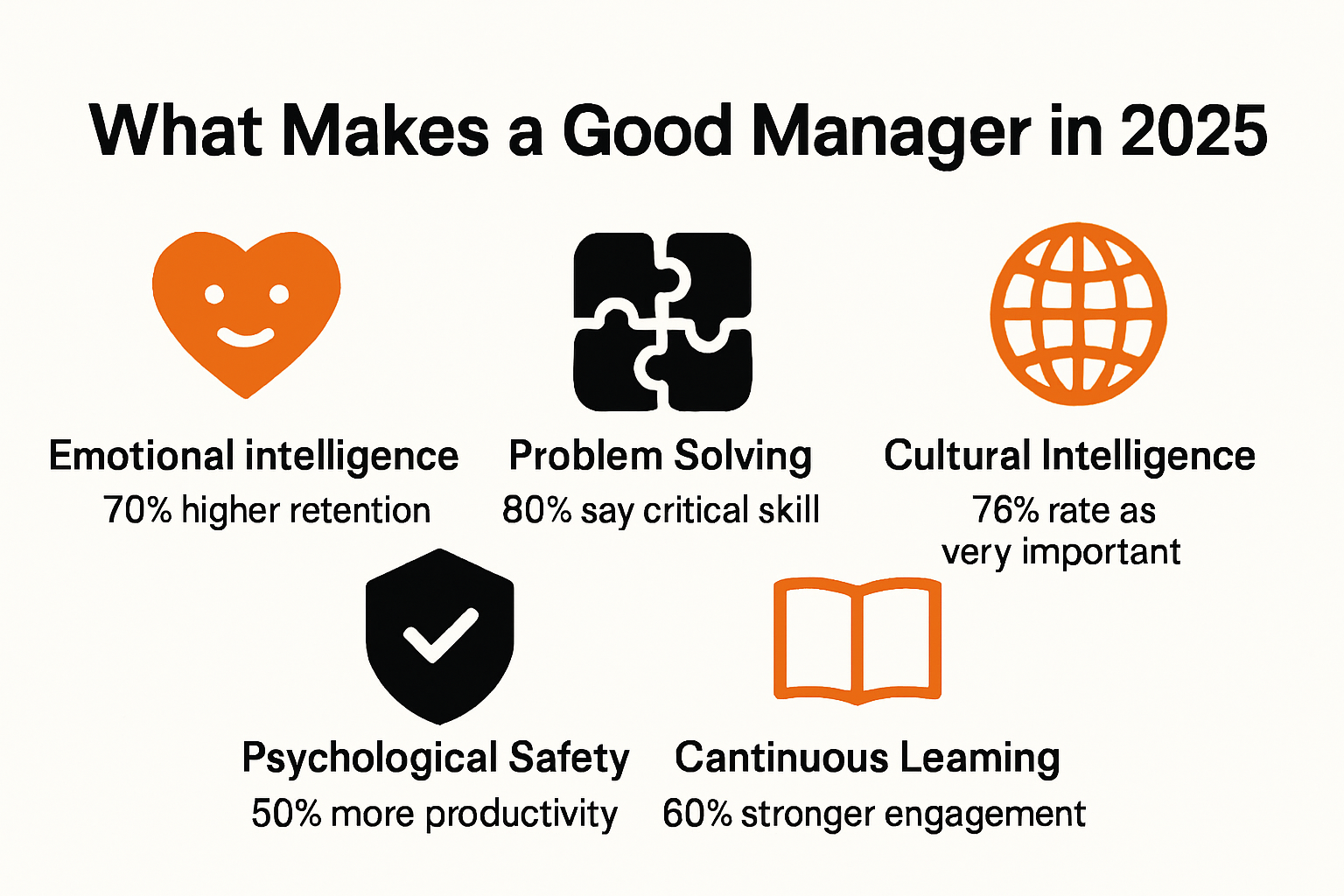 What Makes a Good Manager in 2025

Emotional intelligence
70% higher retention

Problem Solving
80% say critical skill

Cultural Intelligence
76% rate as very important

Psychological Safety
50% more productivity

Cantinuous Leaming
60% stronger engagement