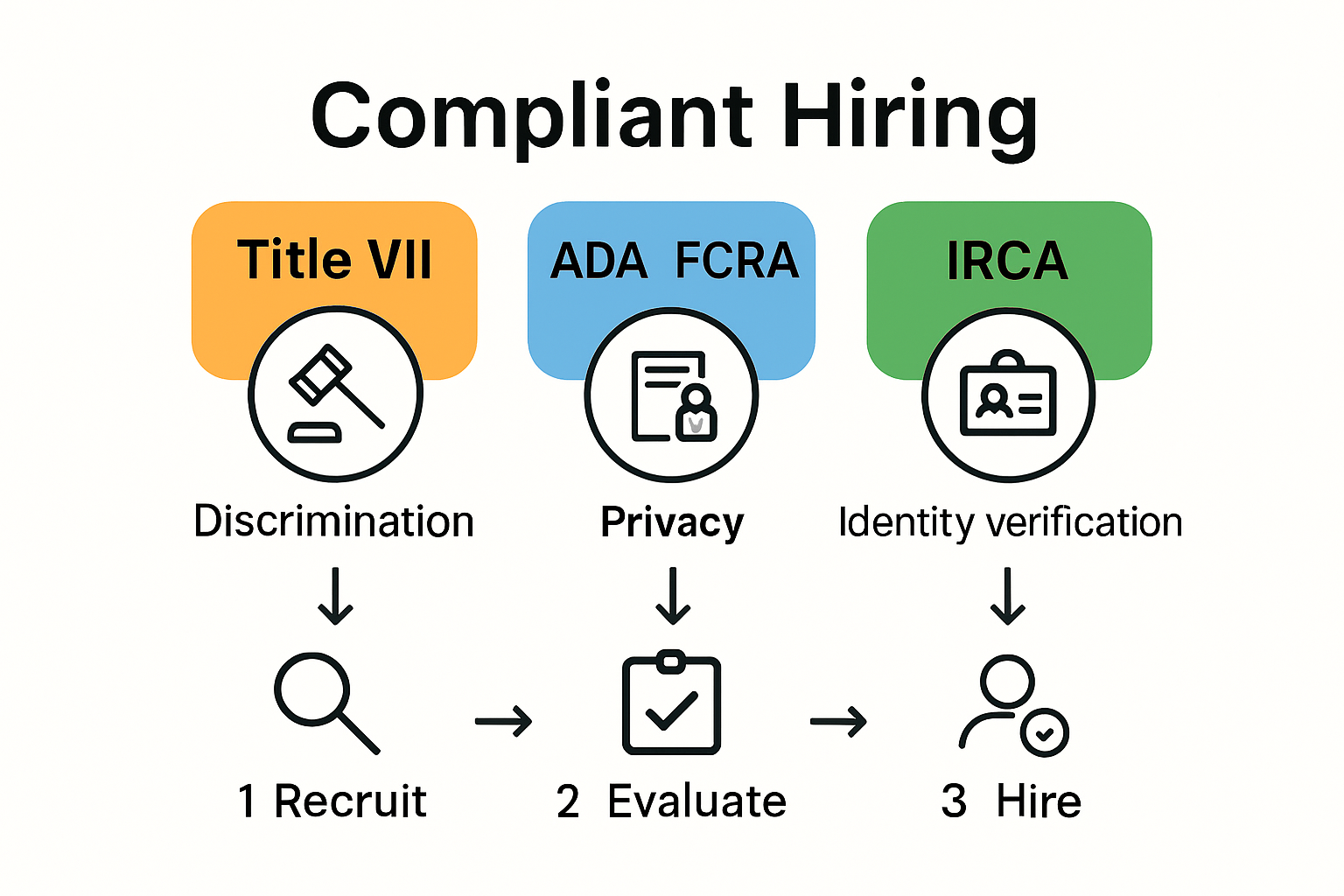 Compliant Hiring

Title VII

ADA FCRA

IRCA

Discrimination

Privacy

Identity verification

1 Recruit

2 Evaluate

3 Hire