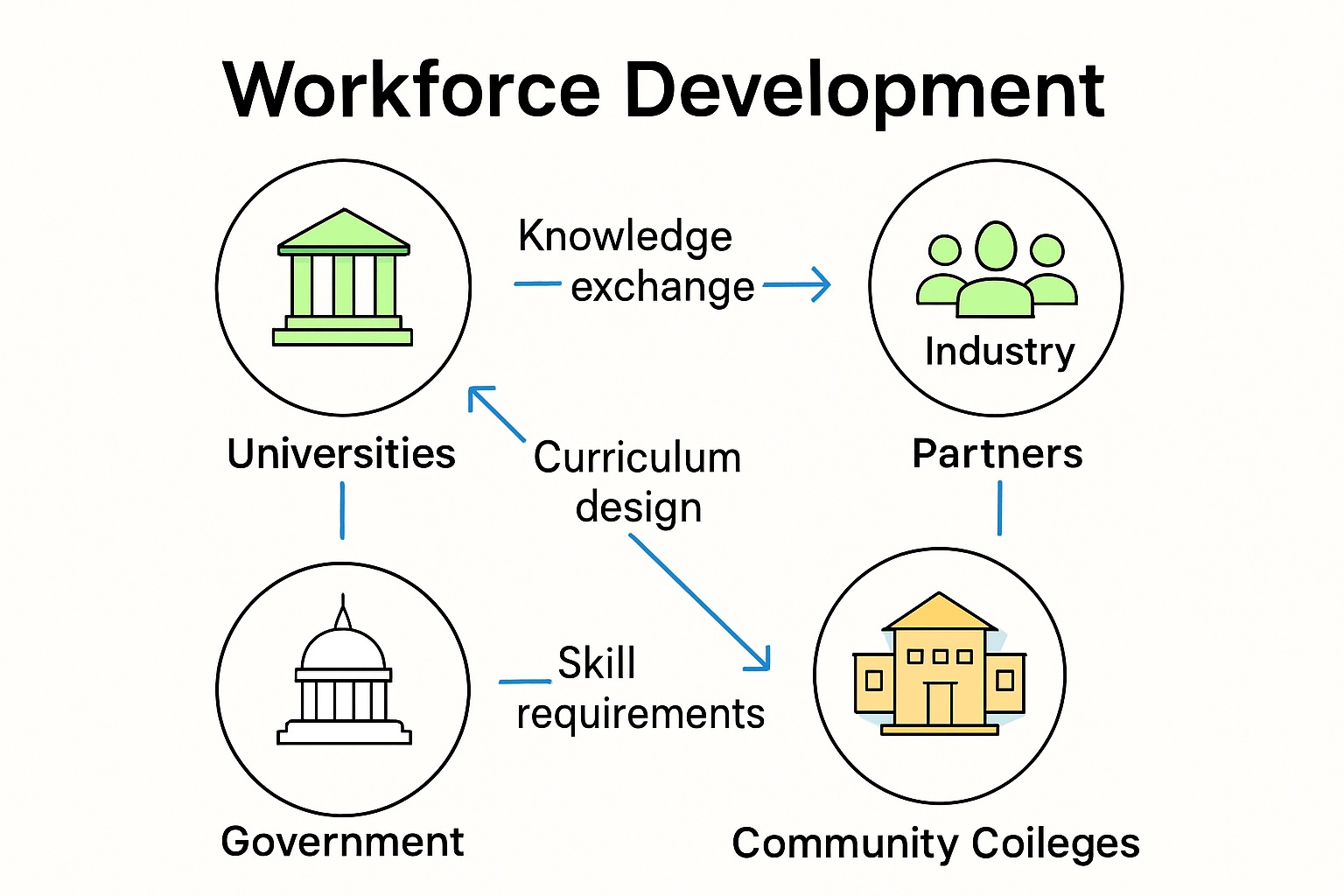 Workforce Development

Knowledge exchange

Industry

Universities

Curriculum design

Partners

Skill requirements

Government

Community Coileges