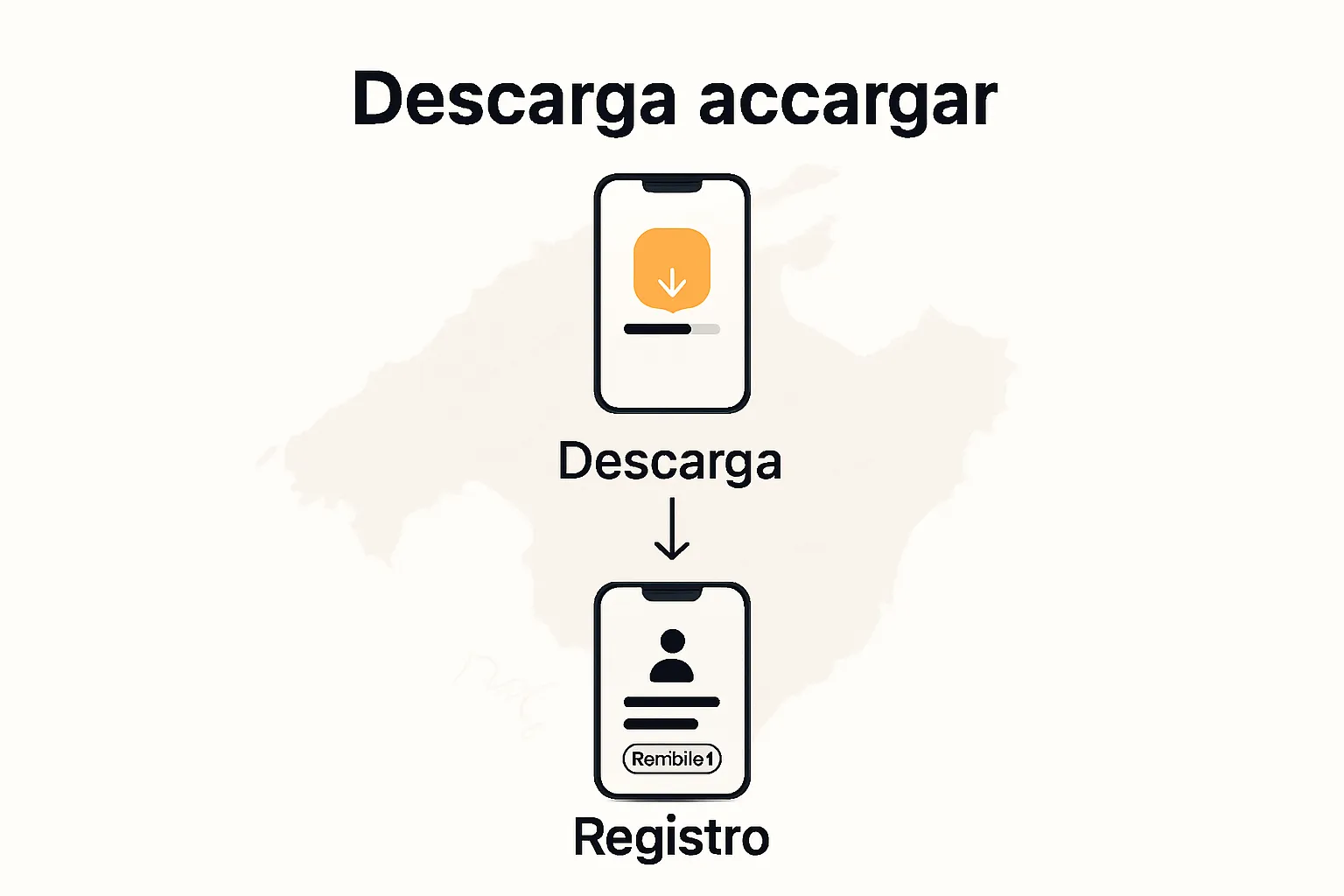 Descarga accargar

Descarga

Rembile1

Registro