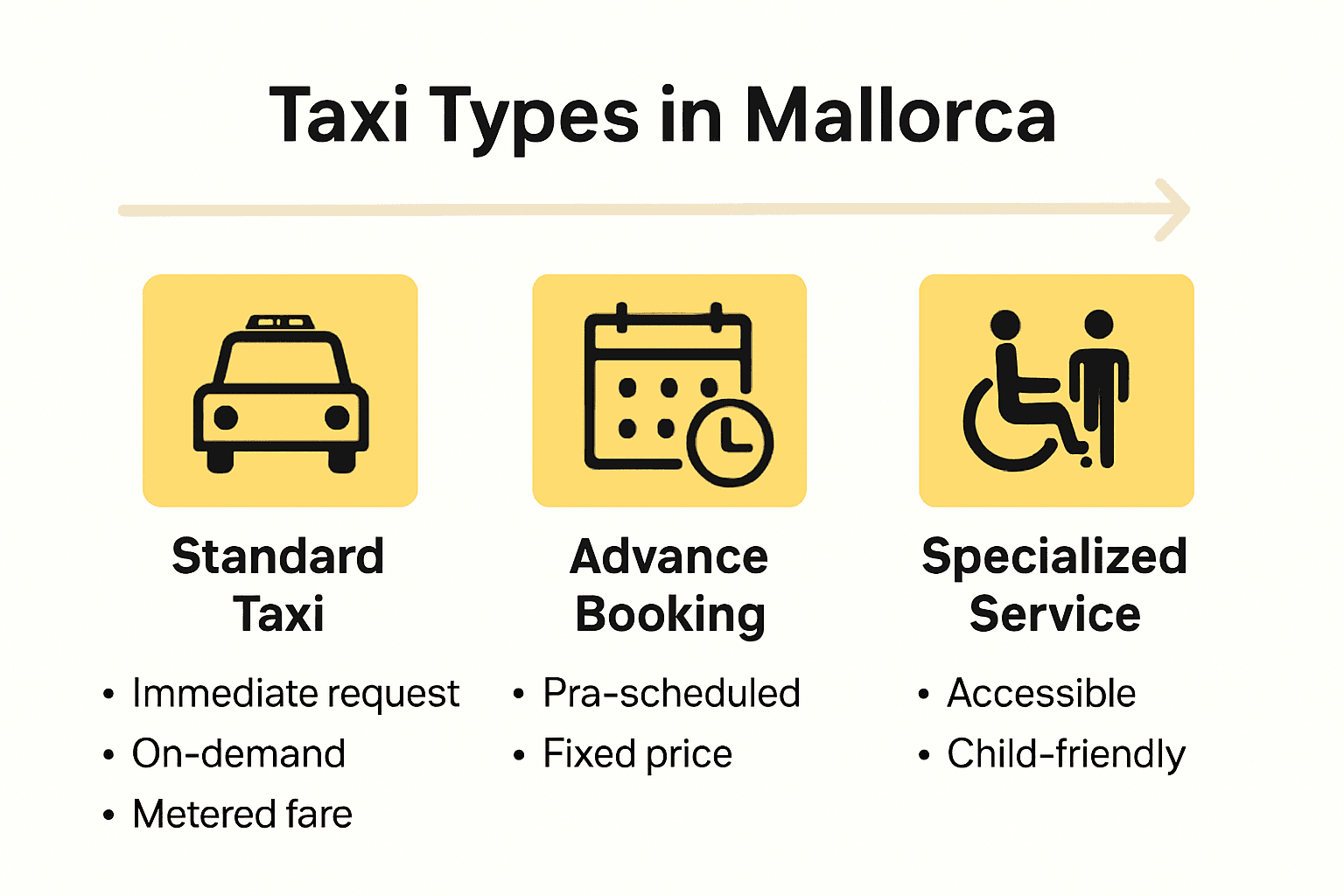 Taxi Types in Mallorca

Standard Taxi

• Immediate request
• On-demand
• Metered fare

Advance Booking

• Pra-scheduled
• Fixed price

Specialized Service

• Accessible
• Child-friendly