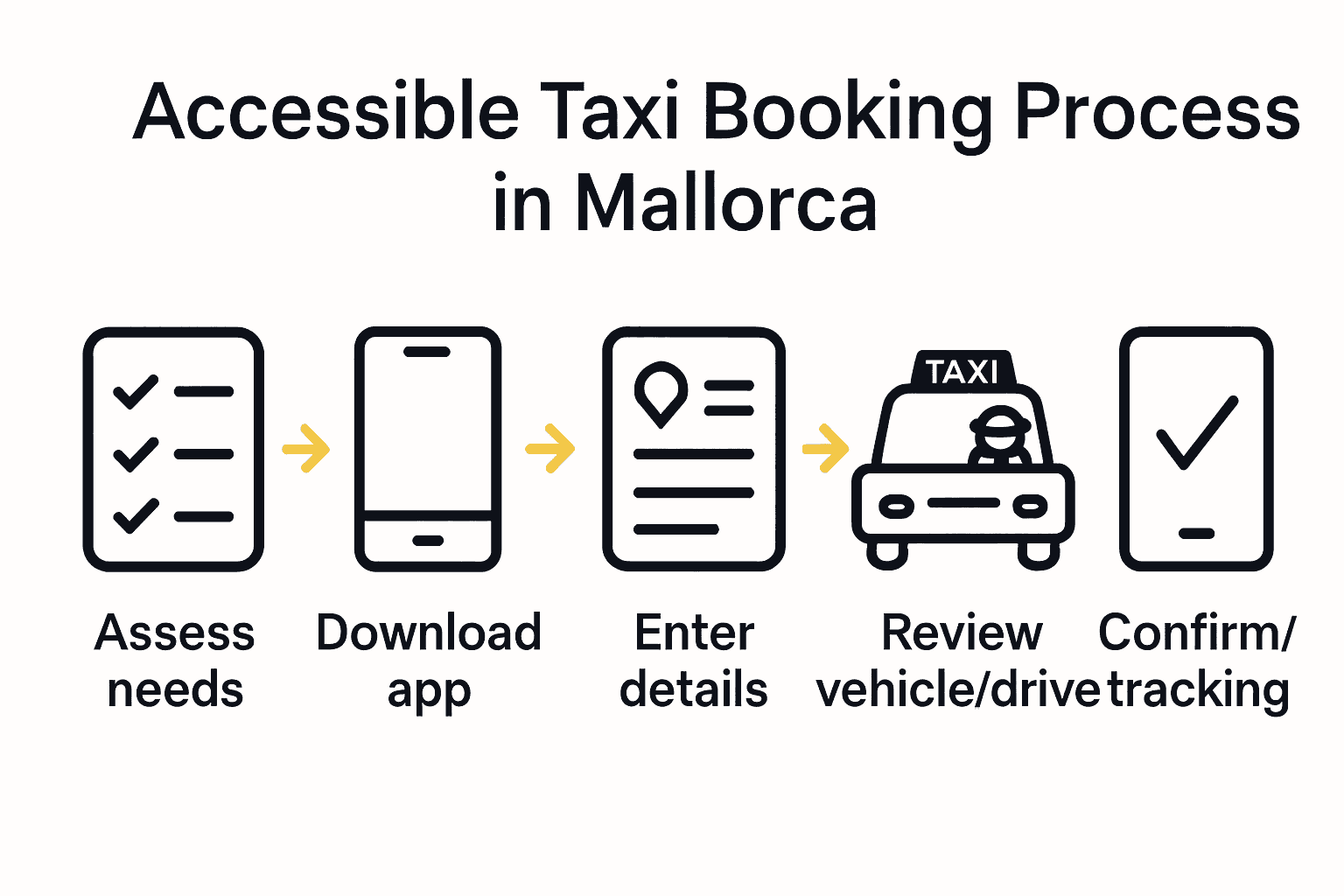 Accessible Taxi Booking Process in Mallorca

TAXI

Assess needs

Download app

Enter details

Review vehicle/drive

Confirm/ tracking