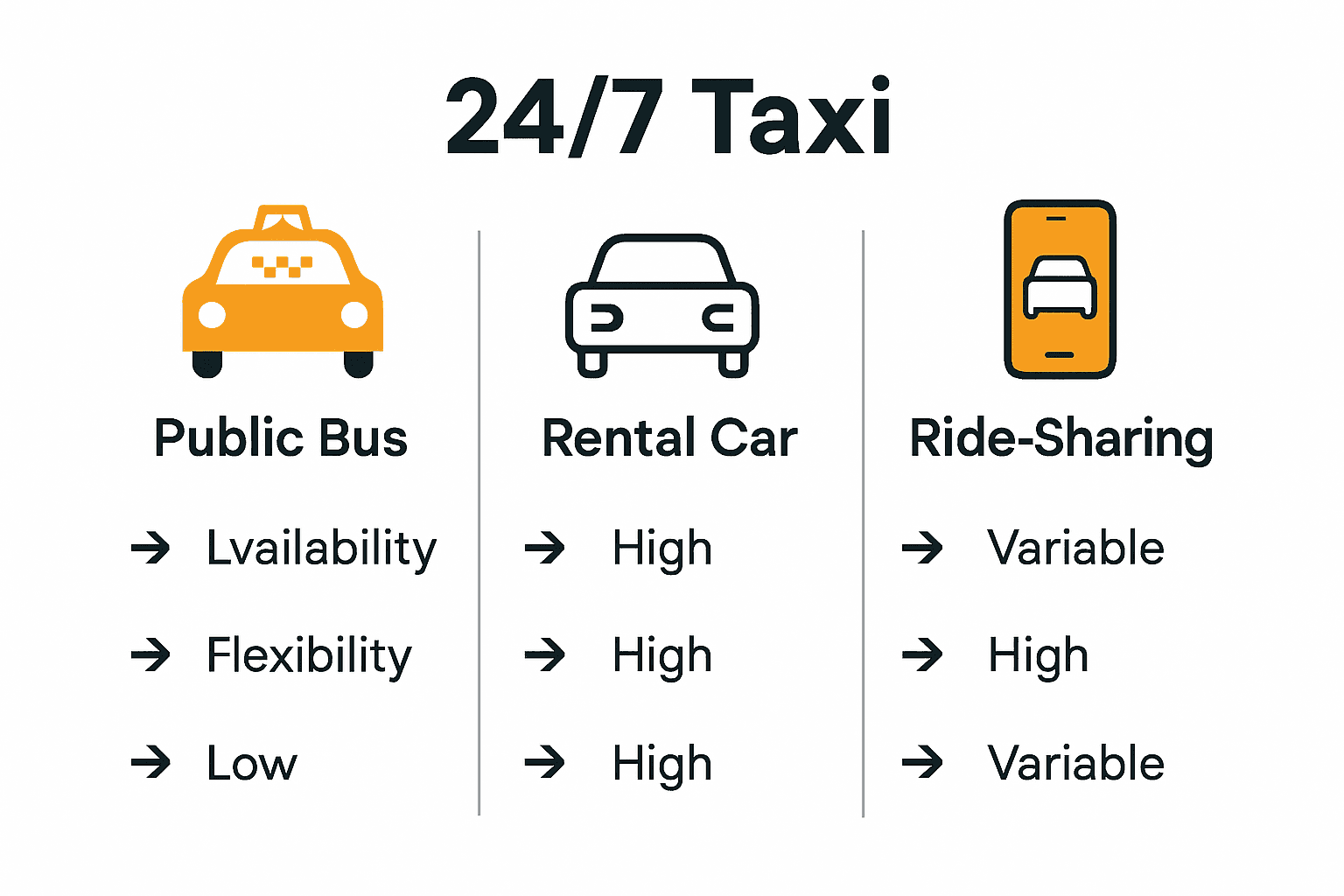 24/7 Taxi

Public Bus

→ Lvailability

→ Flexibility

→ Low

Rental Car

→ High

→ High

→ High

Ride-Sharing

→ Variable

→ High

→ Variable