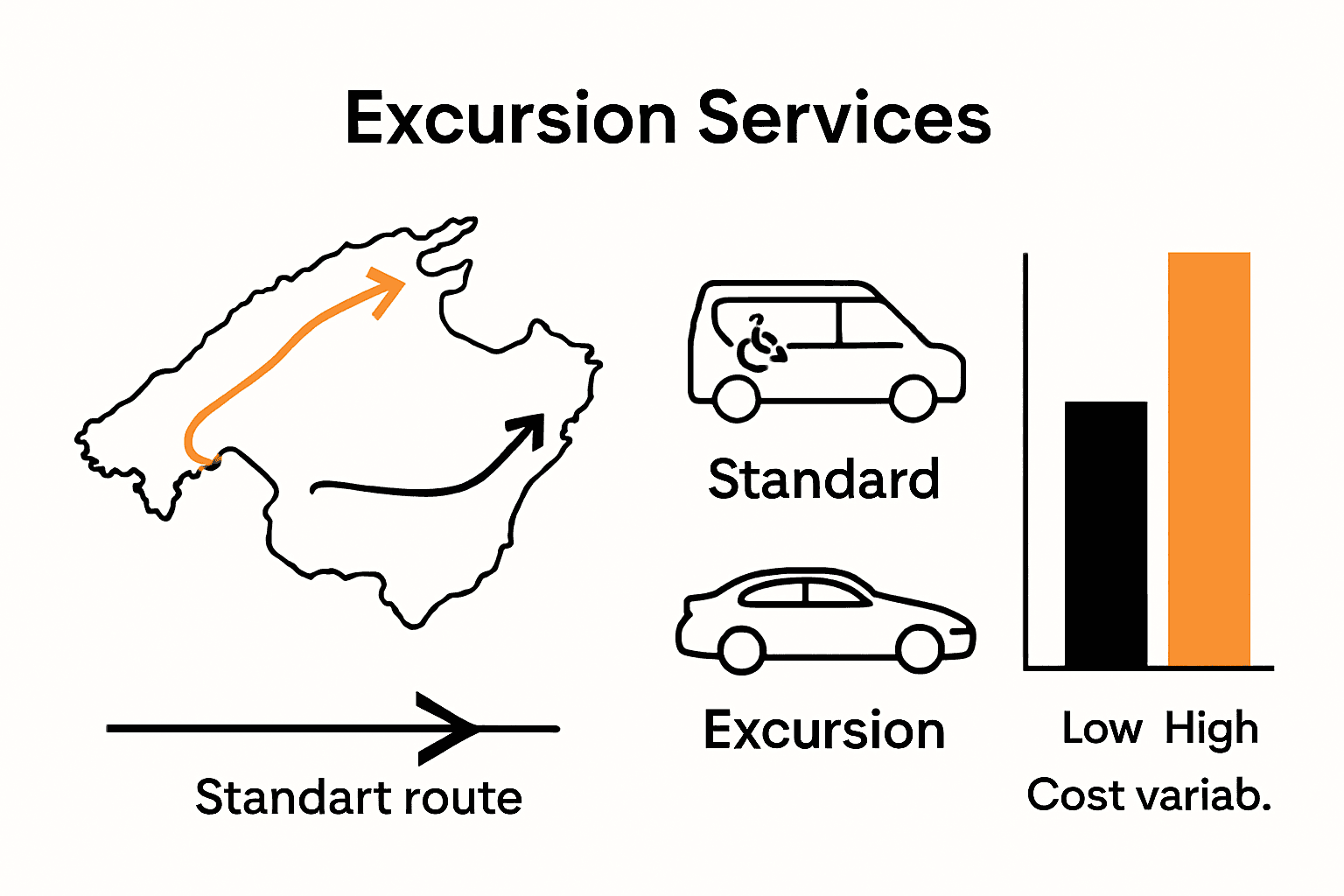 Excursion Services

Standard

Excursion

Standart route

Low High

Cost variab.