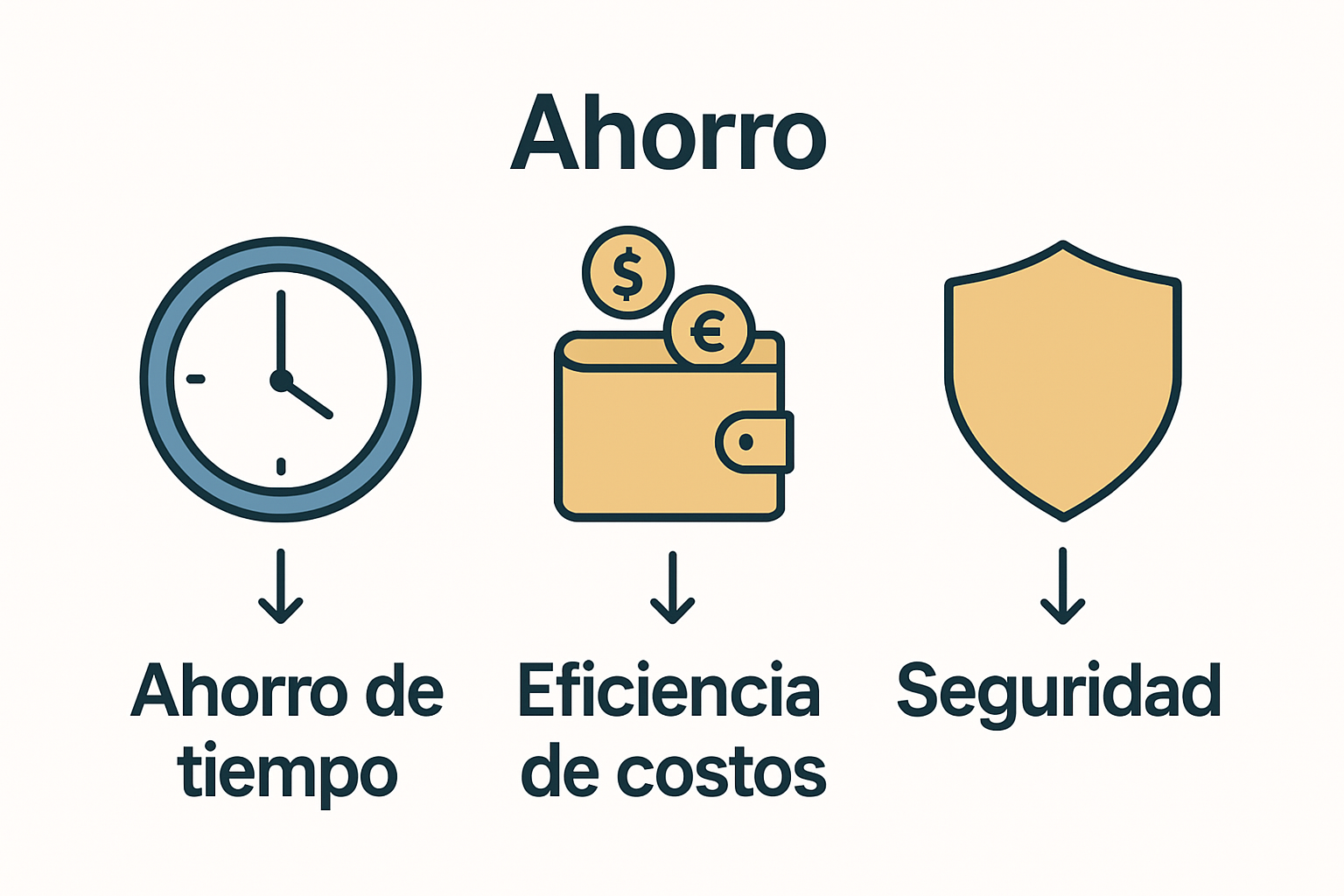 Ahorro

$

€

Ahorro de tiempo

Eficiencia de costos

Seguridad