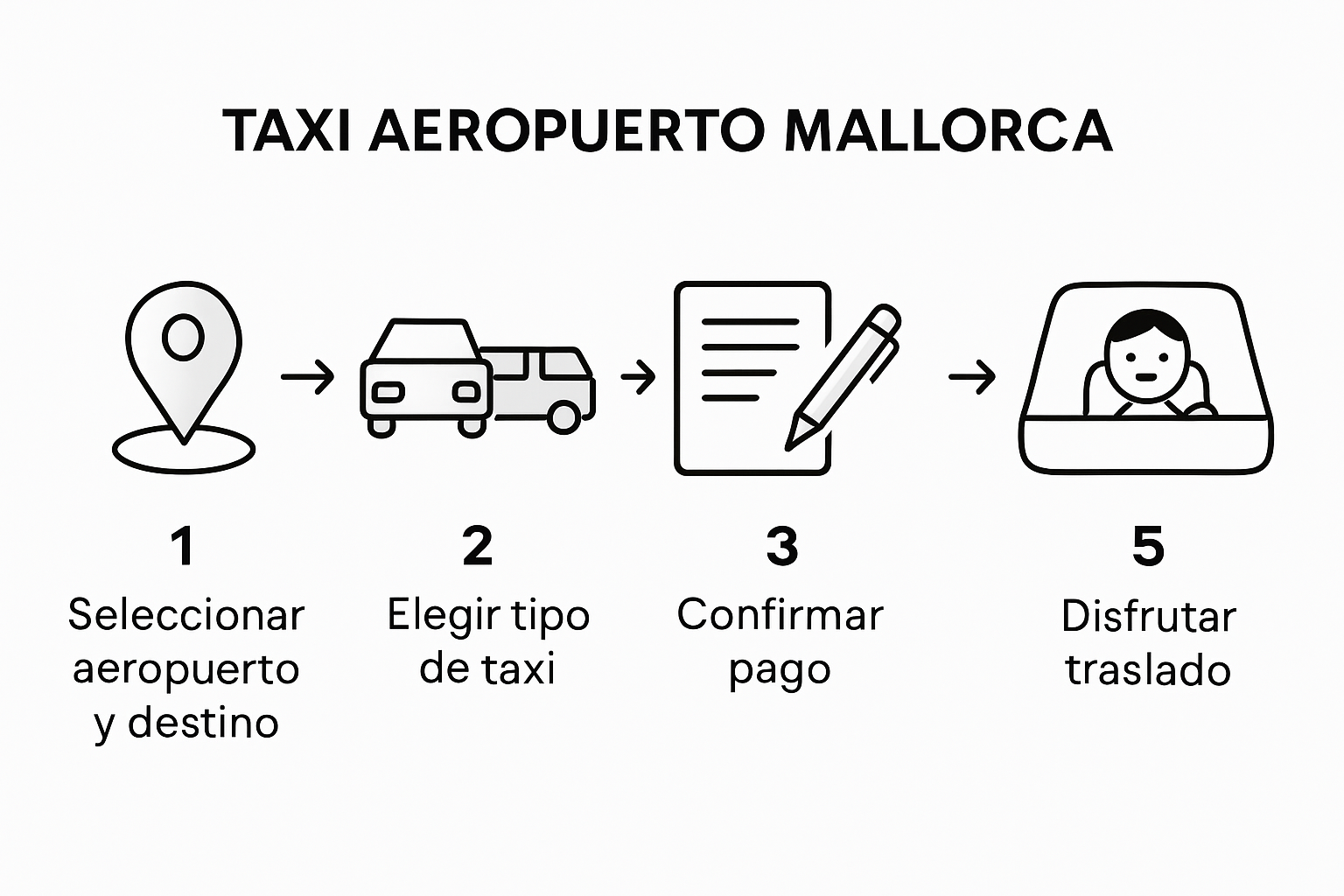 TAXI AEROPUERTO MALLORCA

1
Seleccionar aeropuerto y destino

2
Elegir tipo de taxi

3
Confirmar pago

5
Disfrutar traslado