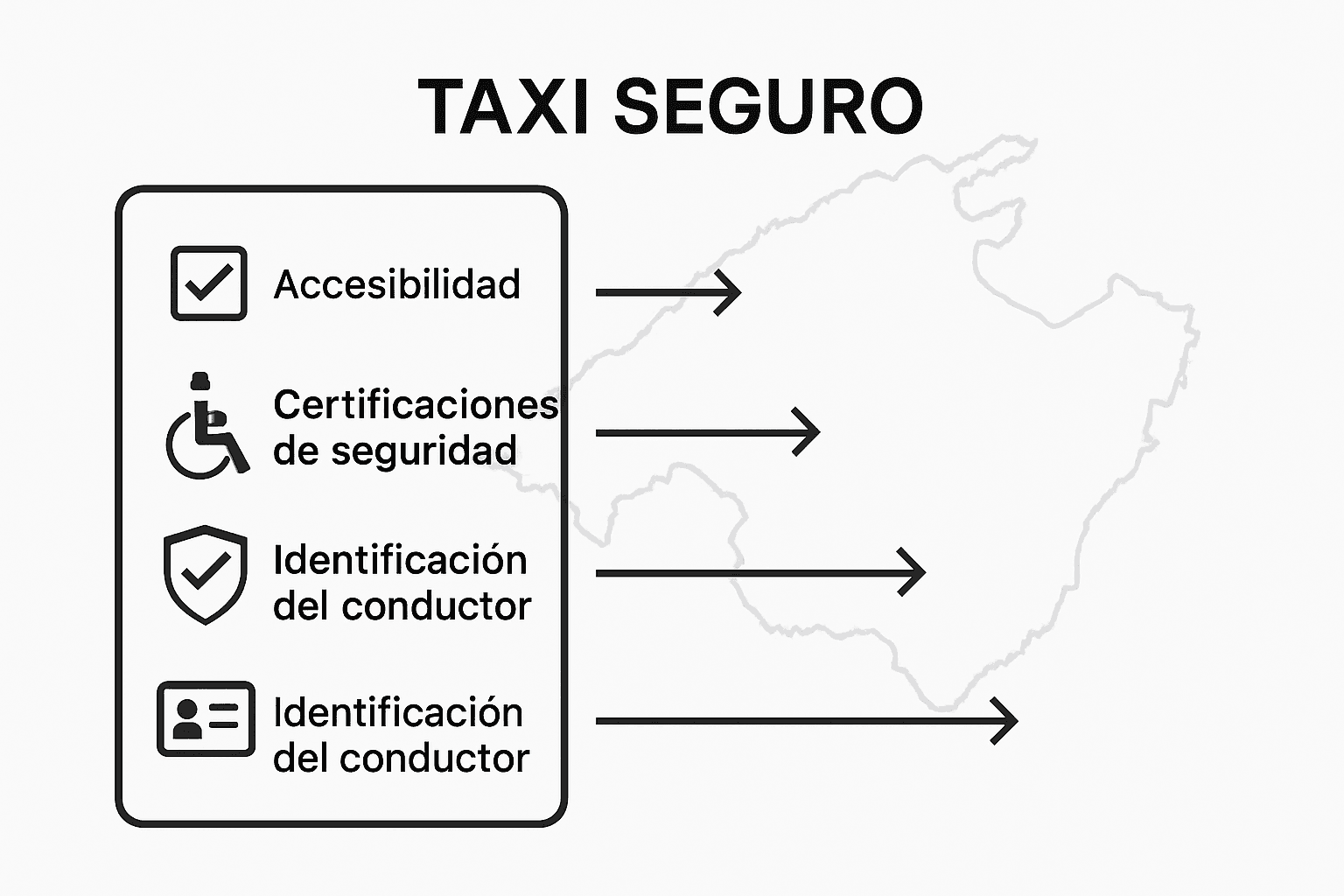 TAXI SEGURO

Accesibilidad

Certificaciones de seguridad

Identificación del conductor

Identificación del conductor