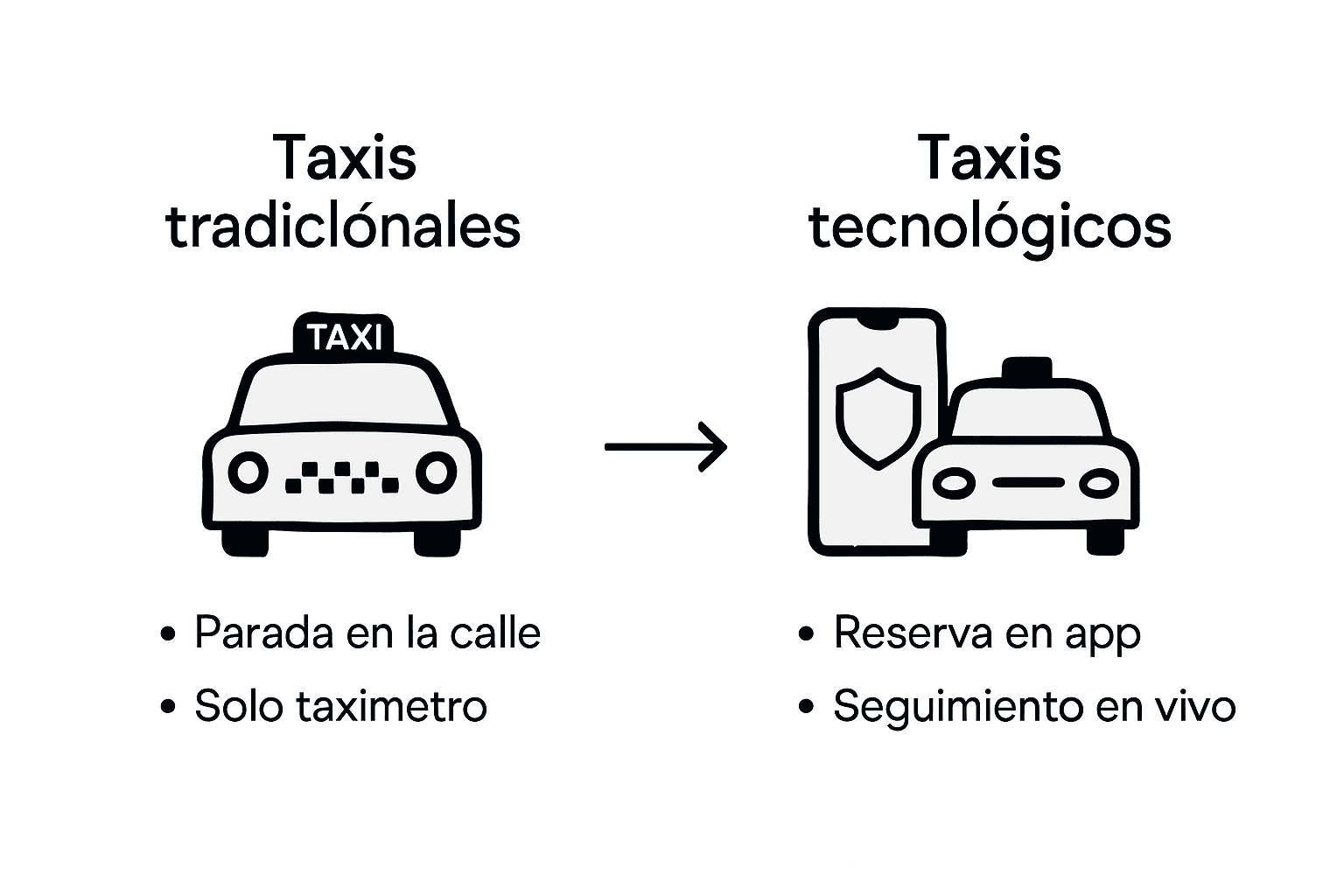 Taxis tradiclónales

TAXI

• Parada en la calle
• Solo taximetro

Taxis tecnológicos

• Reserva en app
• Seguimiento en vivo