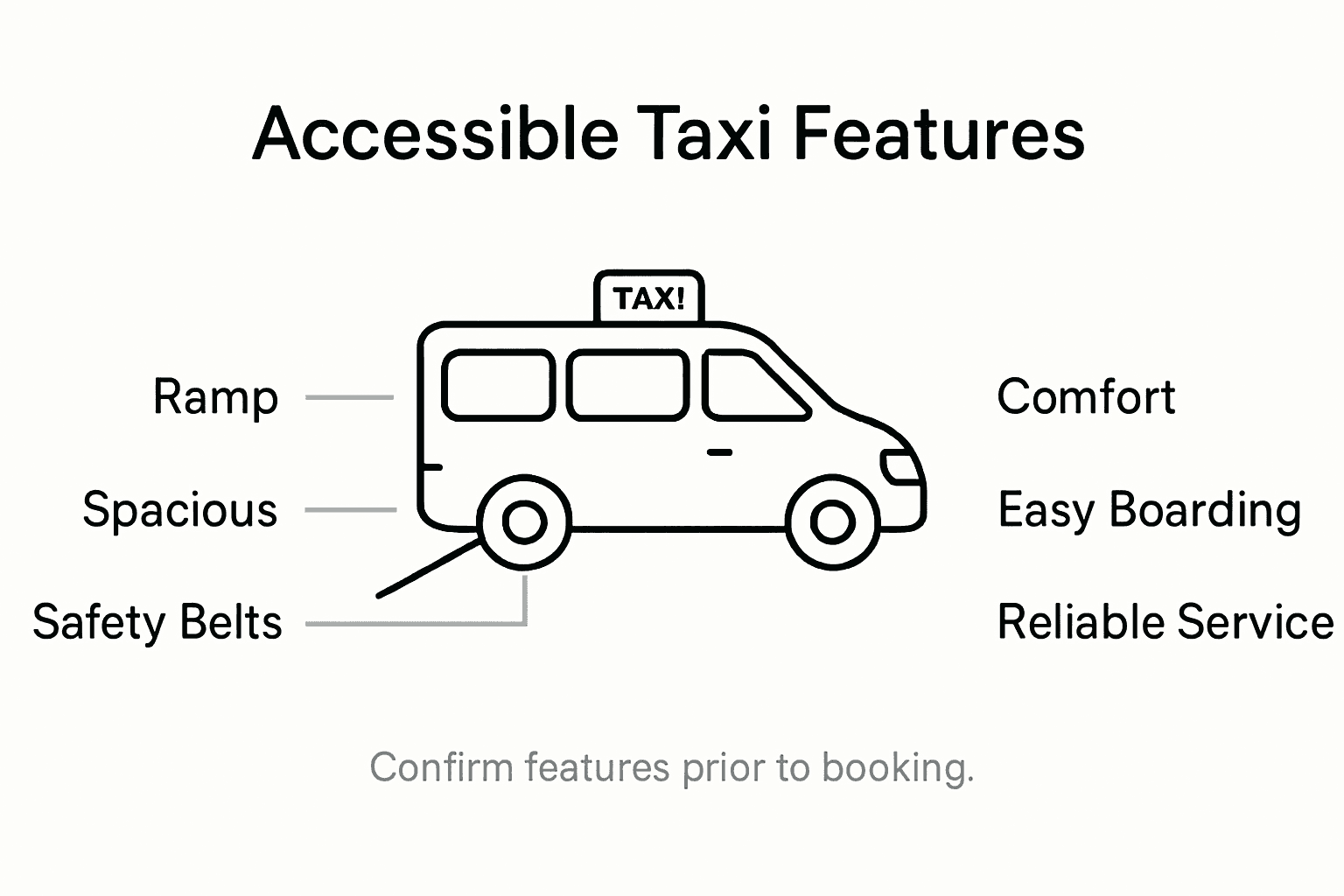 Accessible Taxi Features

TAX!

Ramp

Spacious

Safety Belts

Comfort

Easy Boarding

Reliable Service

Confirm features prior to booking.