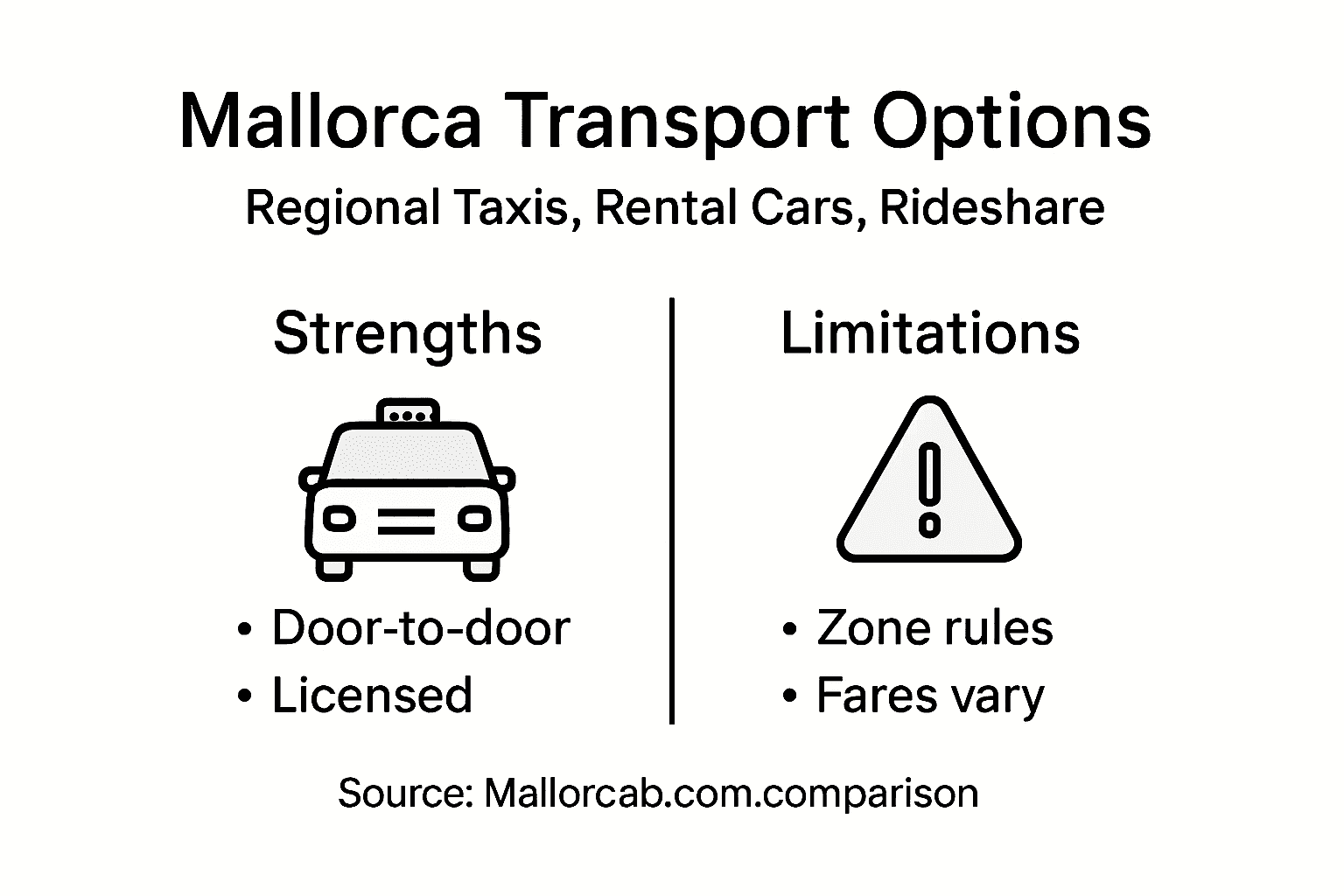 Mallorca Transport Options

Regional Taxis, Rental Cars, Rideshare

Strengths

• Door-to-door
• Licensed

Limitations

• Zone rules
• Fares vary

Source: Mallorcab.com.comparison