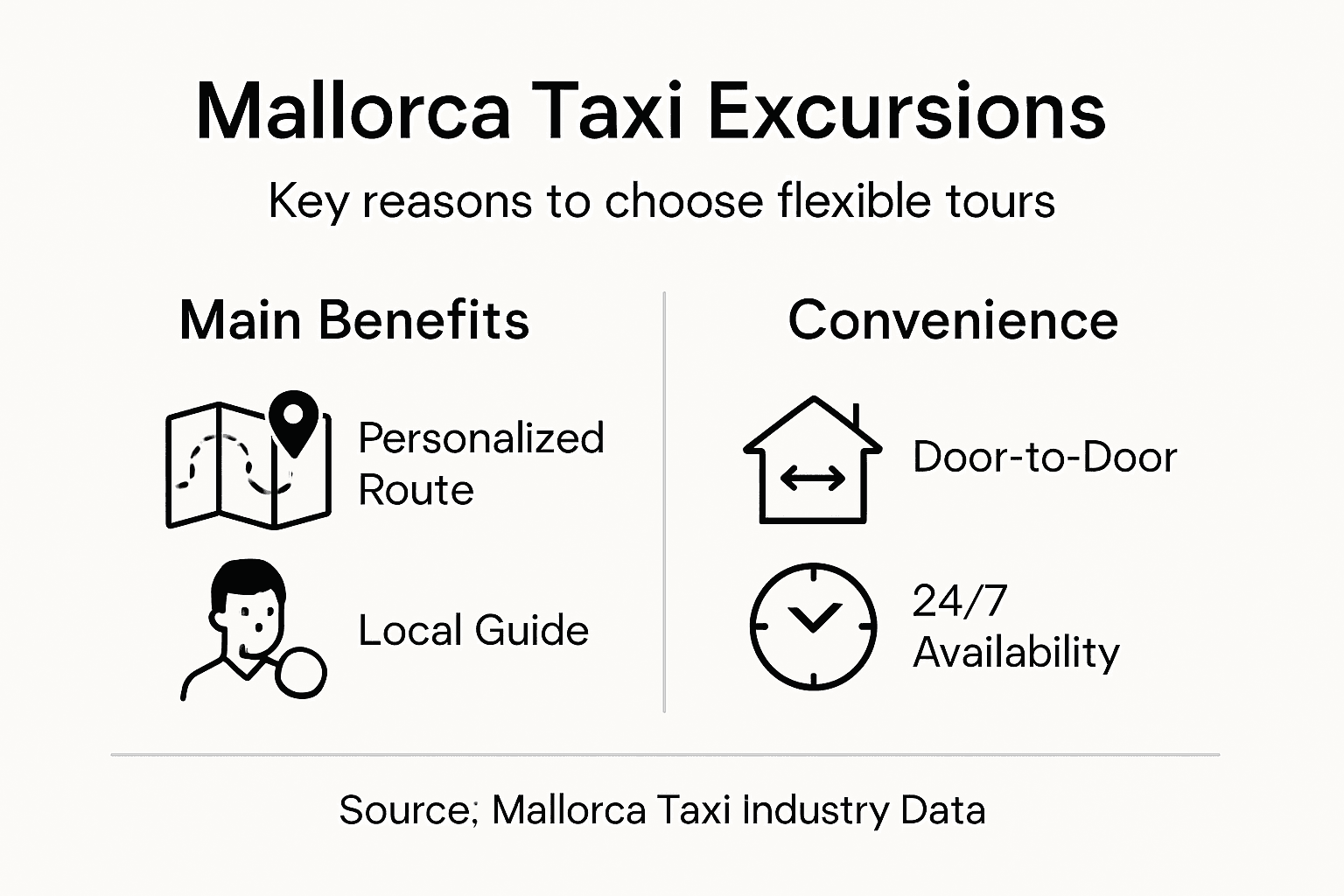 Mallorca Taxi Excursions

Key reasons to choose flexible tours

Main Benefits

Personalized Route

Local Guide

Convenience

Door-to-Door

24/7 Availability

Source; Mallorca Taxi Industry Data