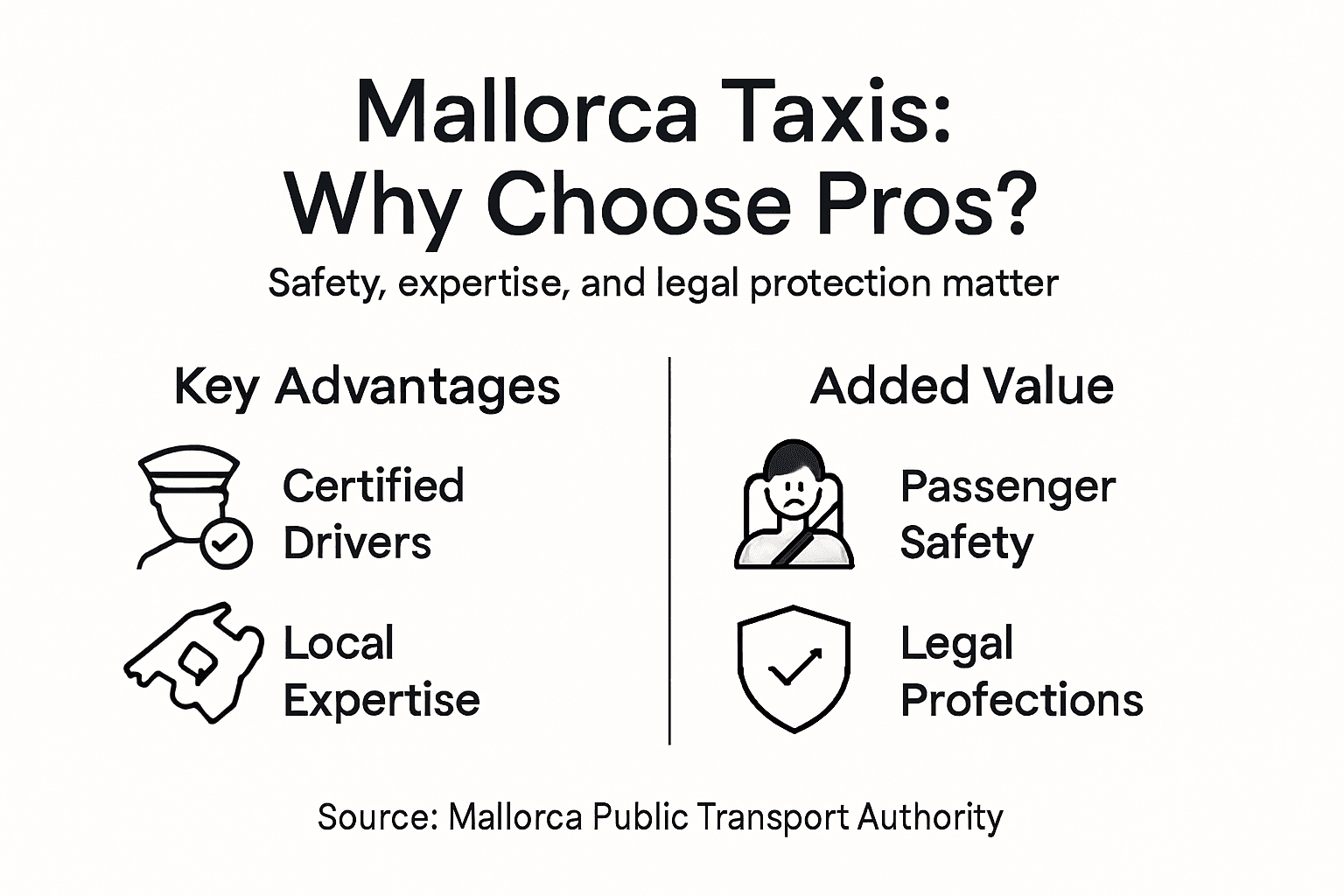 Mallorca Taxis:
Why Choose Pros?

Safety, expertise, and legal protection matter

Key Advantages

Certified Drivers

Local Expertise

Added Value

Passenger Safety

Legal Profections

Source: Mallorca Public Transport Authority