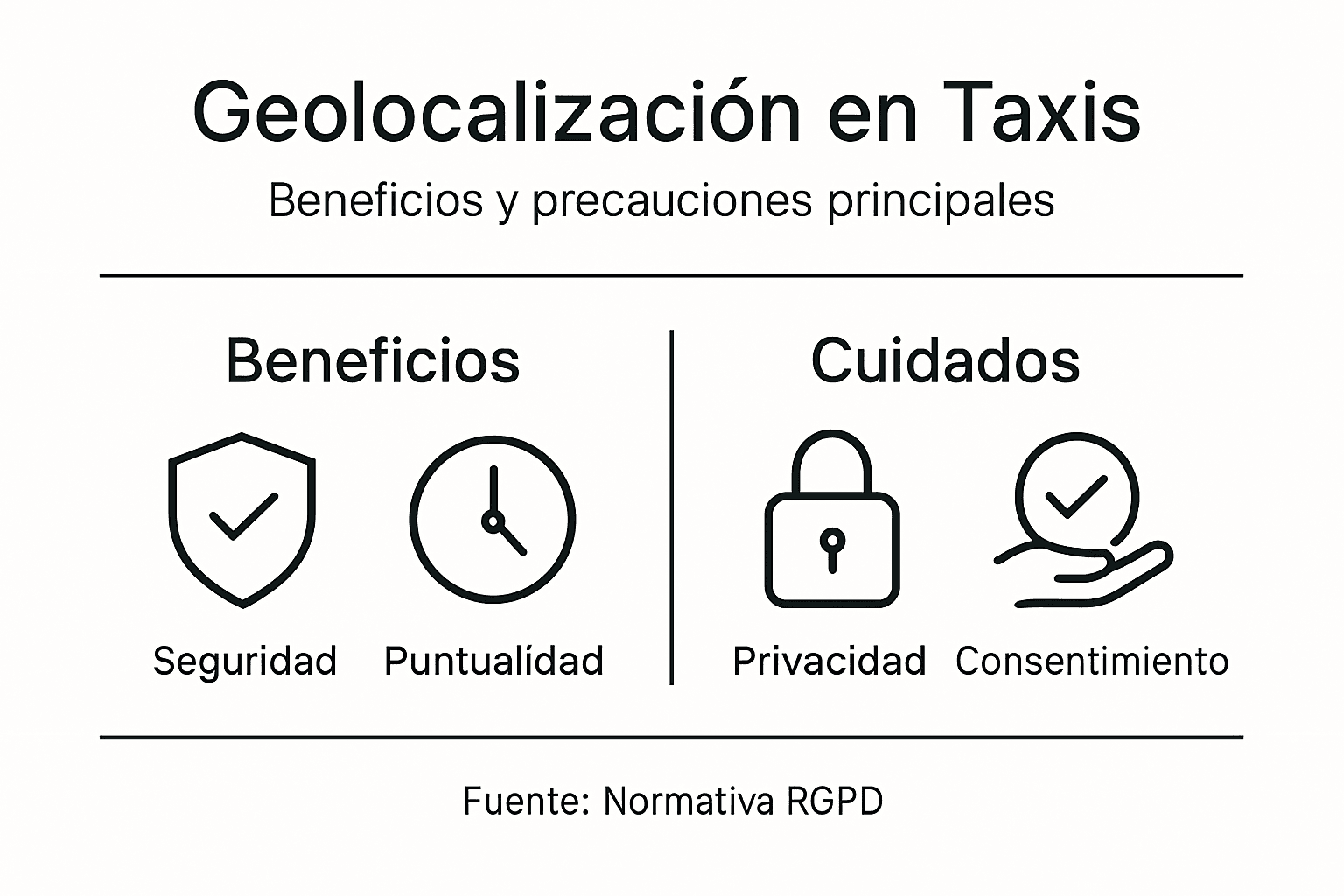 Geolocalización en Taxis

Beneficios y precauciones principales

Beneficios

Seguridad

Puntualídad

Cuidados

Privacidad

Consentimiento

Fuente: Normativa RGPD