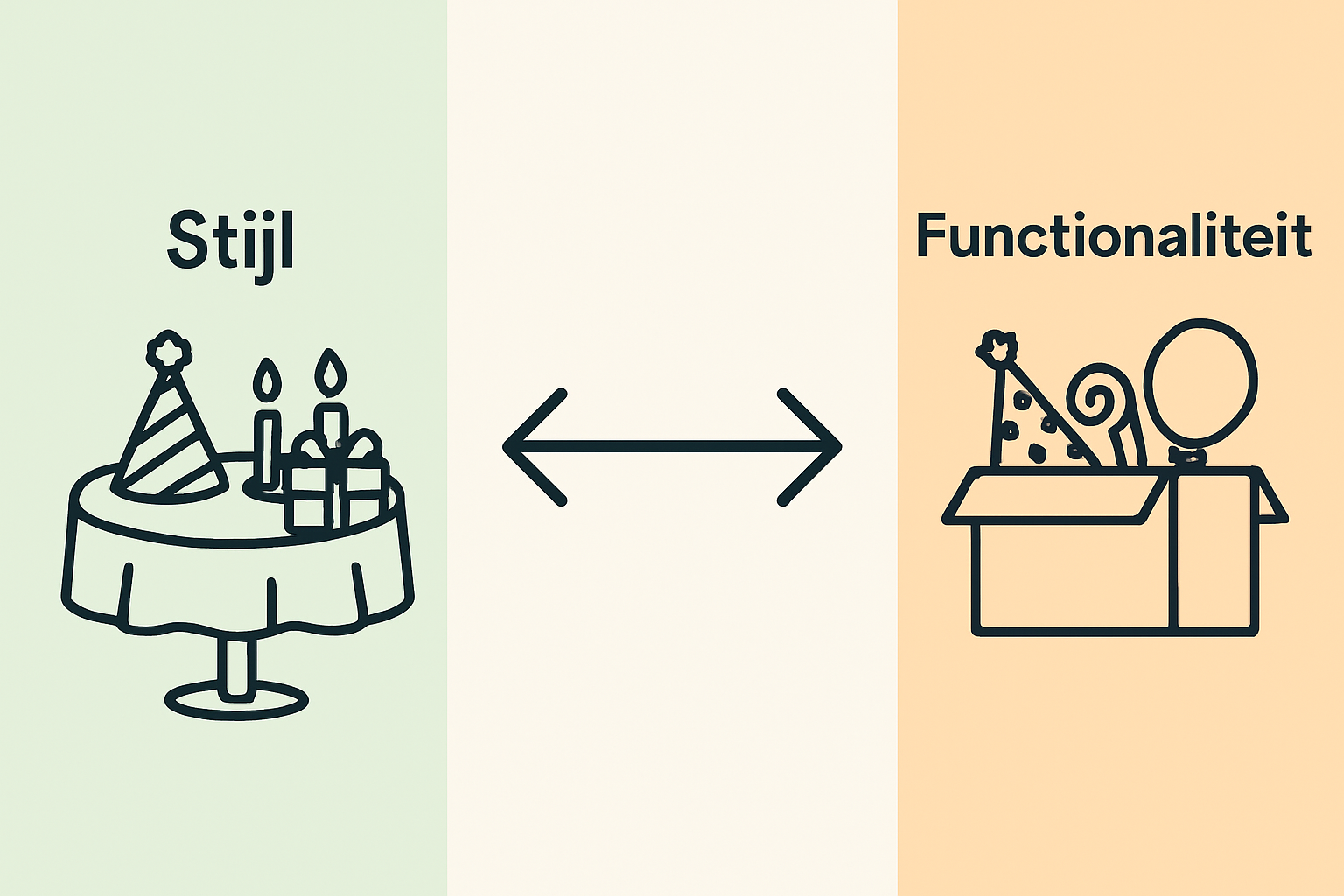 Stijl

Functionaliteit