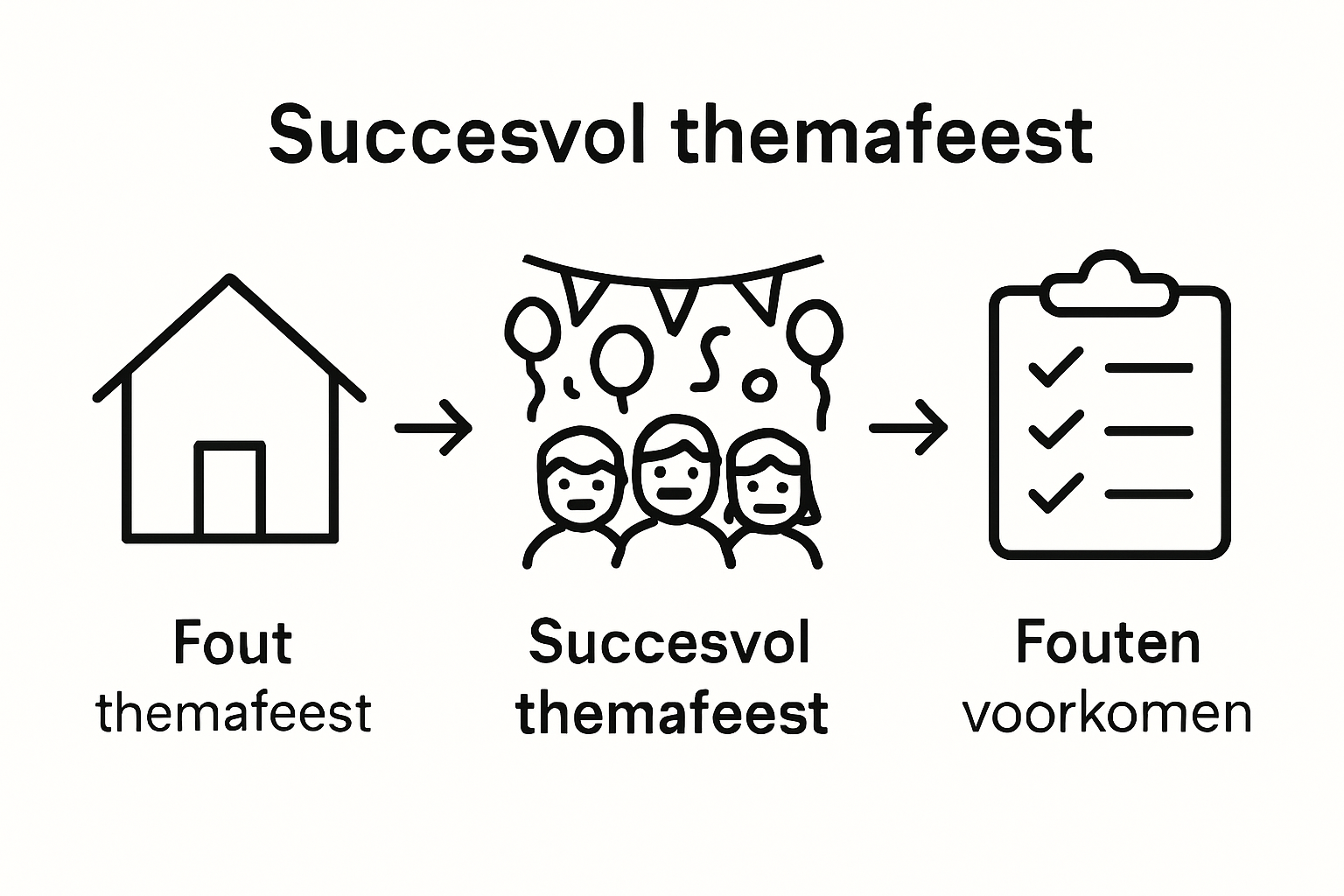 Succesvol themafeest

Fout
themafeest

Succesvol
themafeest

Fouten
voorkomen