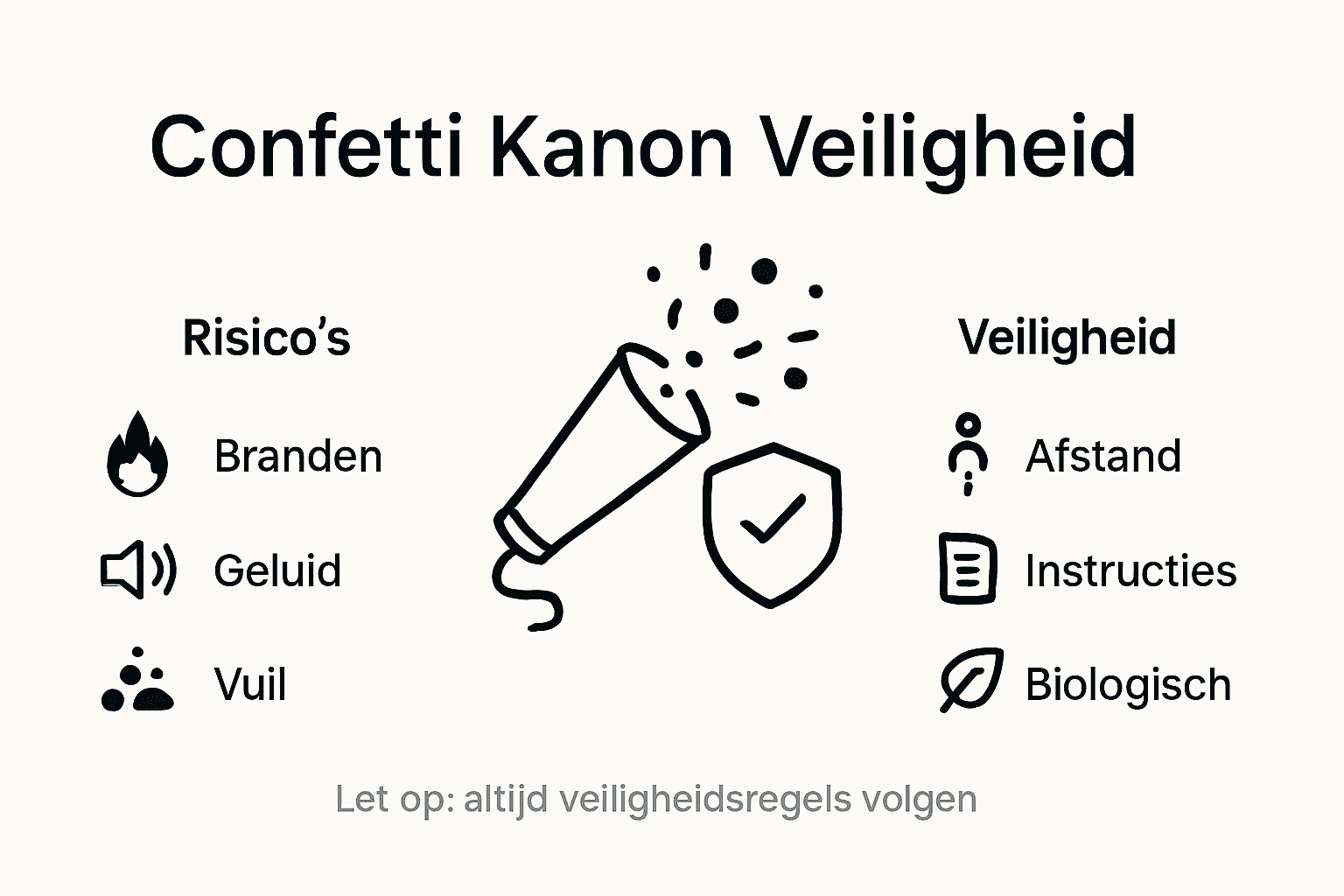 Confetti Kanon Veiligheid

Risico's

Branden

Geluid

Vuil

Veiligheid

Afstand

Instructies

Biologisch

Let op: altijd veiligheidsregels volgen