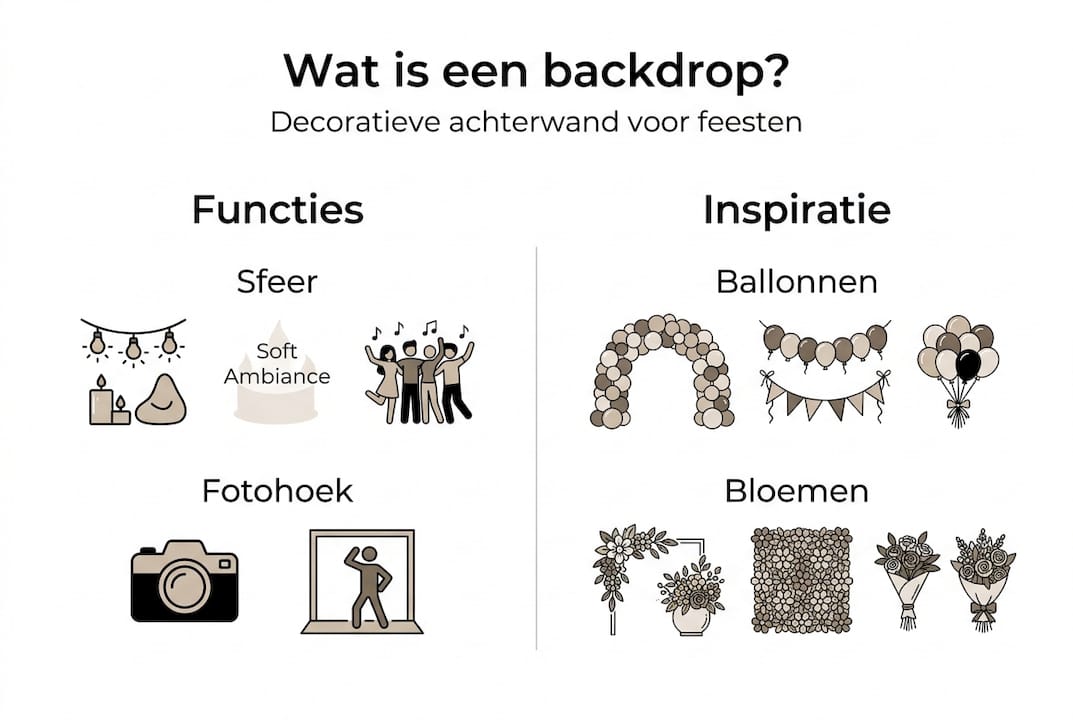 Wat is een backdrop?

Decoratieve achterwand voor feesten

Functies

Sfeer

Soft Ambiance

Fotohoek

Inspiratie

Ballonnen

Bloemen